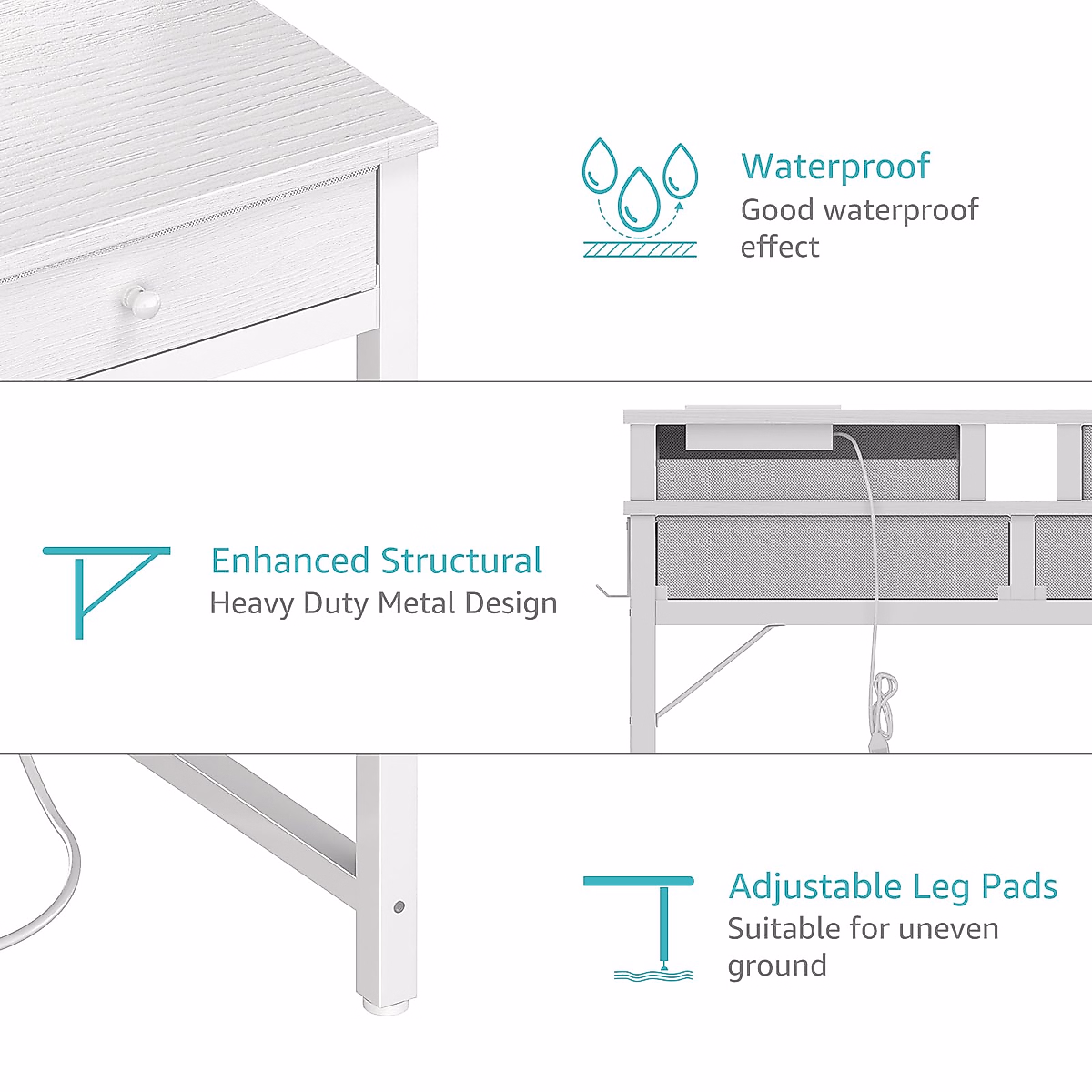 Waterproof
Good waterproof effect

Enhanced Structural
Heavy Duty Metal Design

Adjustable Leg Pads
Suitable for uneven ground