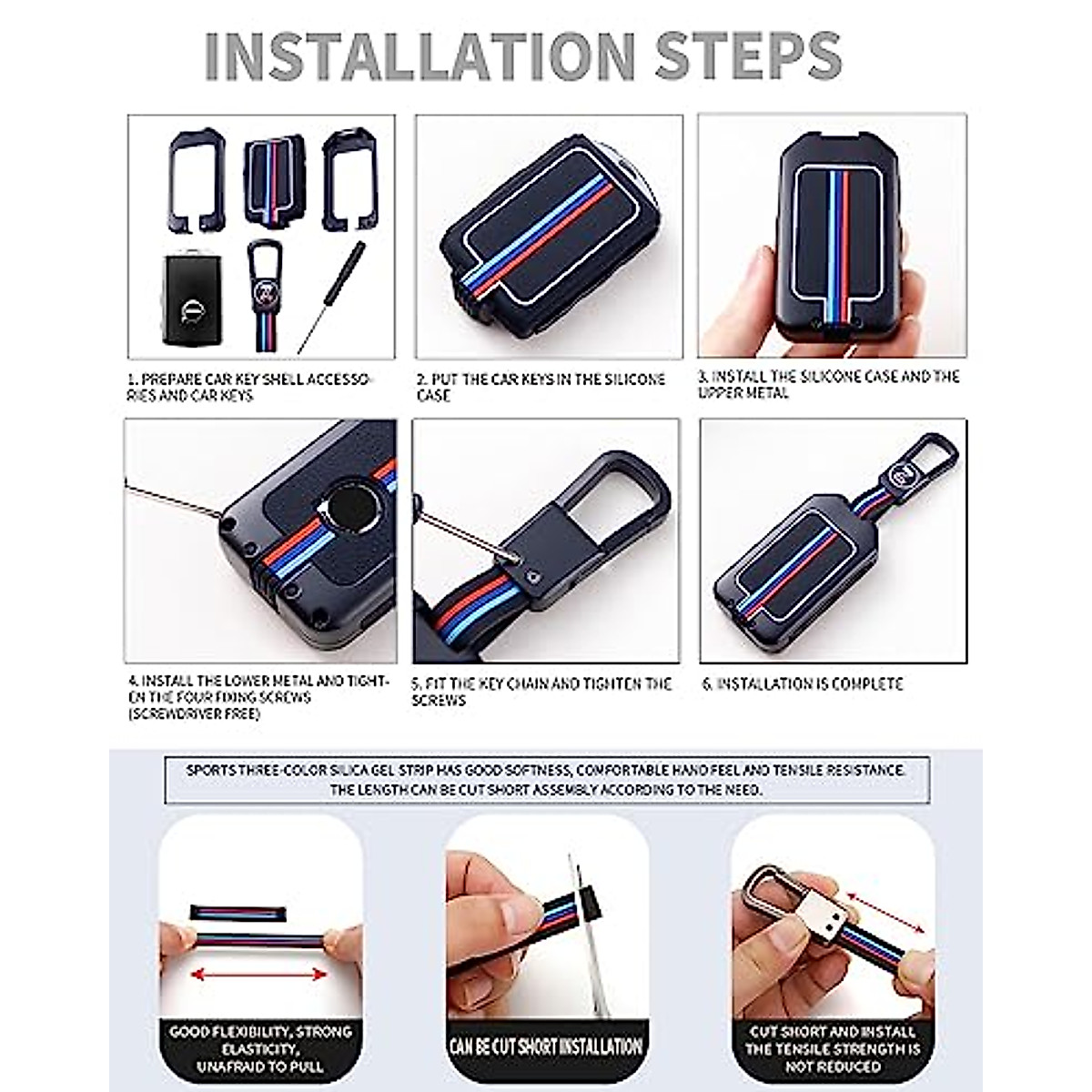 INSTALLATION STEPS

1. PREPARE CAR KEY SHELL ACCESSORIES AND CAR KEYS

2. PUT THE CAR KEYS IN THE SILICONE CASE

3. INSTALL THE SILICONE CASE AND THE UPPER METAL

4. INSTALL THE LOWER METAL AND TIGHTEN THE FOUR FIXING SCREWS (SCREWDRIVER FREE)

5. FIT THE KEY CHAIN AND TIGHTEN THE SCREWS

6. INSTALLATION IS COMPLETE

SPORTS THREE-COLOR SILICA GEL STRIP HAS GOOD SOFTNESS, COMFORTABLE HAND FEEL AND TENSILE RESISTANCE. THE LENGTH CAN BE CUT SHORT ASSEMBLY ACCORDING TO THE NEED.

GOOD FLEXIBILITY, STRONG ELASTICITY, UNAFRAID TO PULL

CAN BE CUT SHORT INSTALLATION

CUT SHORT AND INSTALL THE TENSILE STRENGTH IS NOT REDUCED