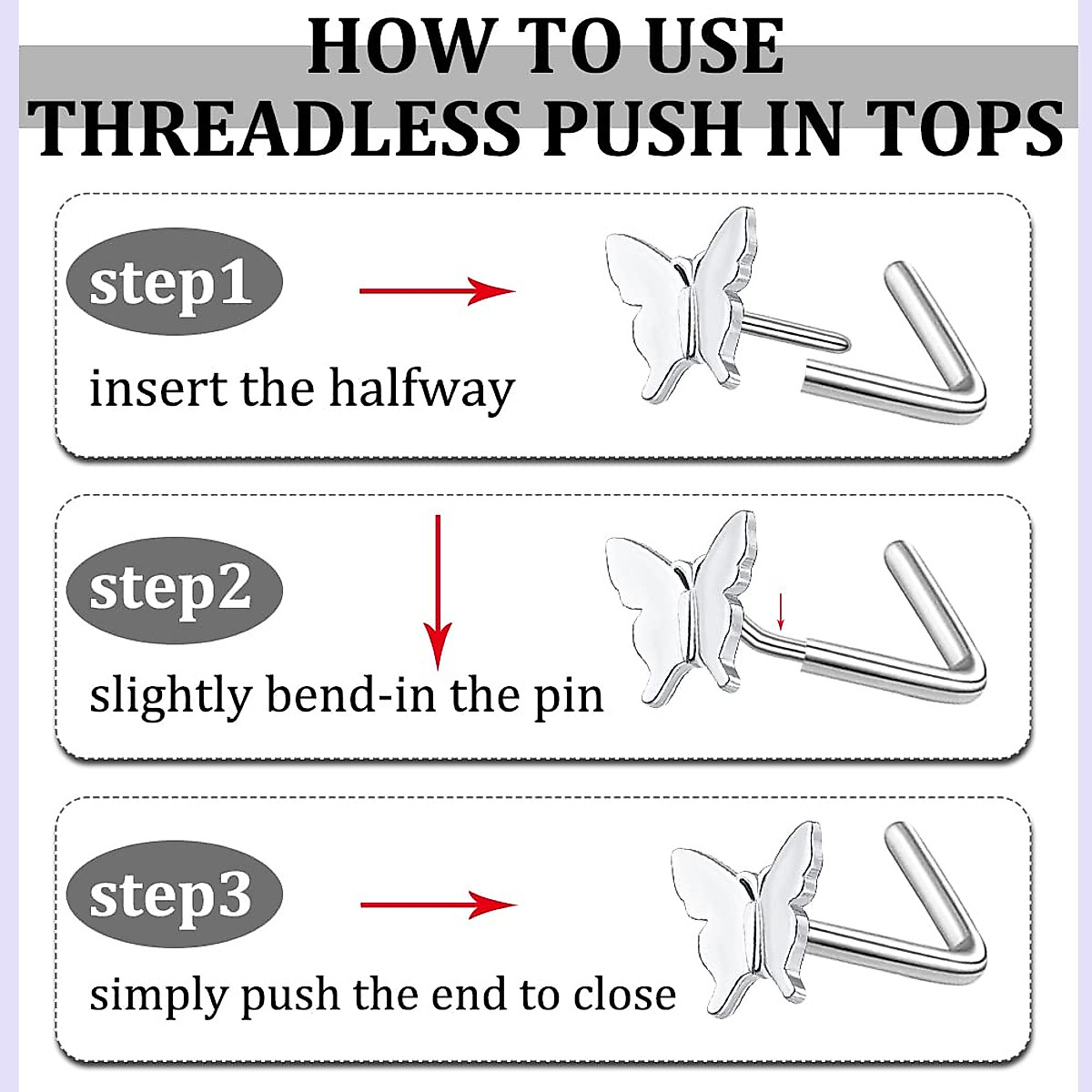 HOW TO USE
THREADLESS PUSH IN TOPS

step1
insert the halfway

step2
slightly bend-in the pin

step3
simply push the end to close