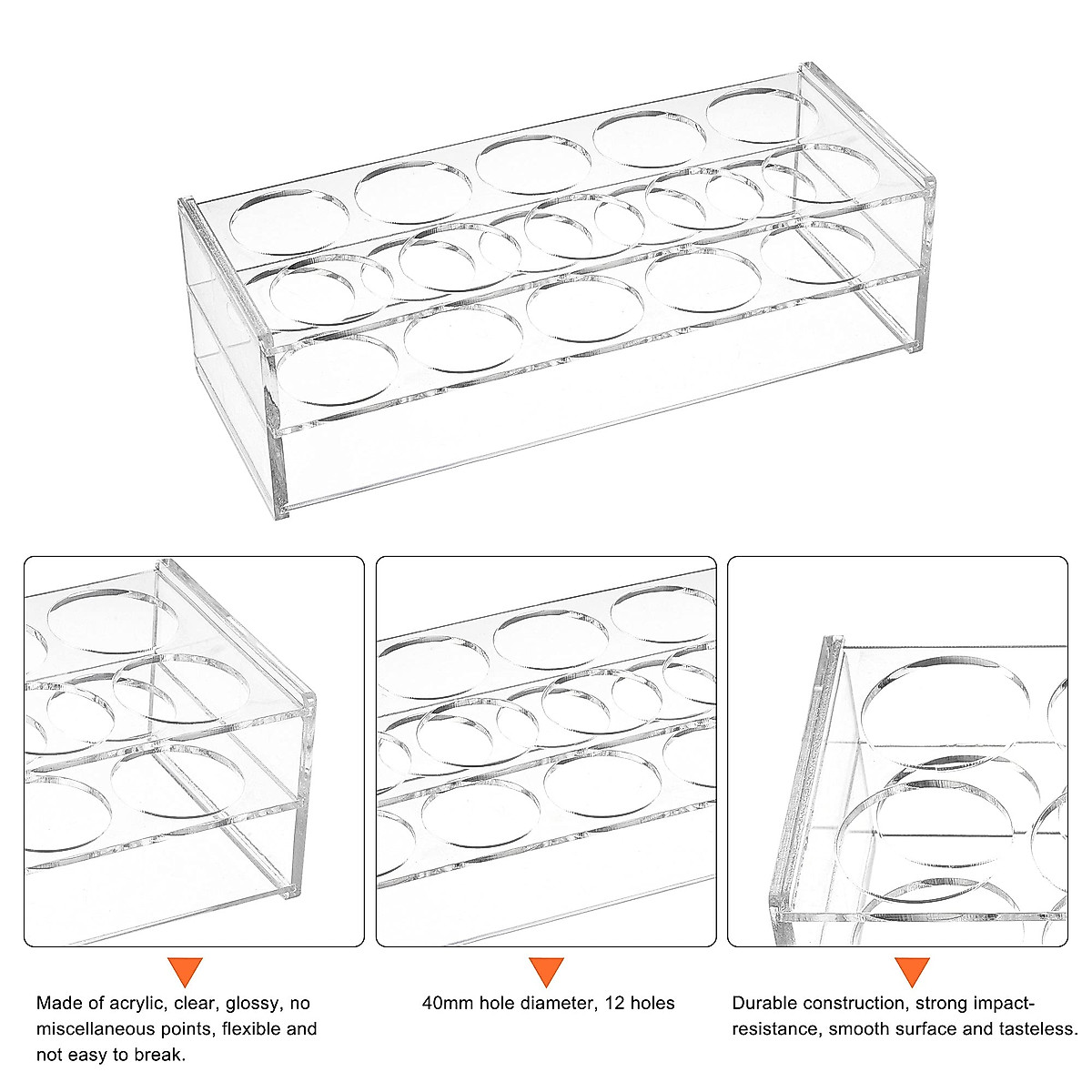 Made of acrylic, clear, glossy, no miscellaneous points, flexible and not easy to break.

40mm hole diameter, 12 holes

Durable construction, strong impact-resistance, smooth surface and tasteless.