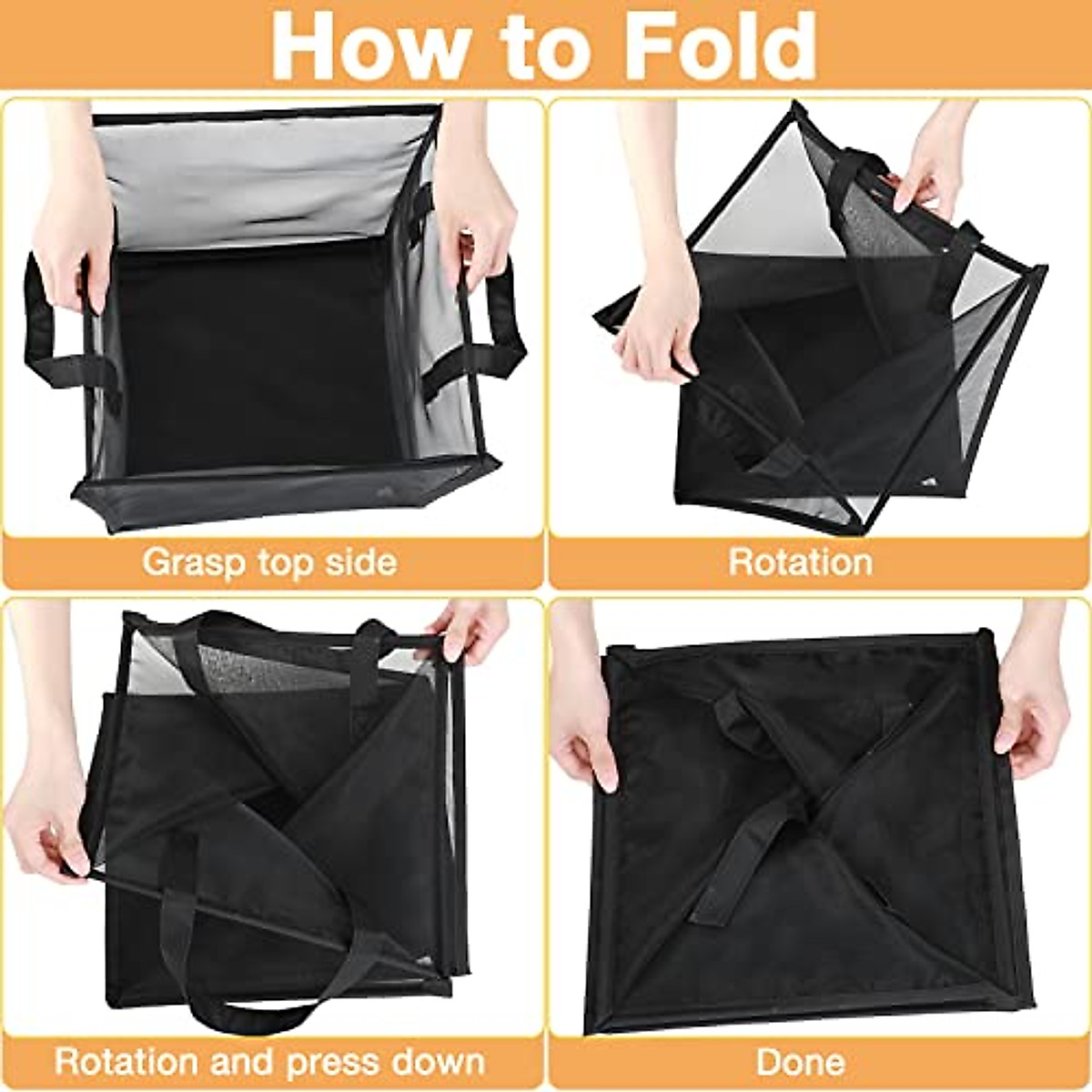 How to Fold

Grasp top side

Rotation

Rotation and press down

Done