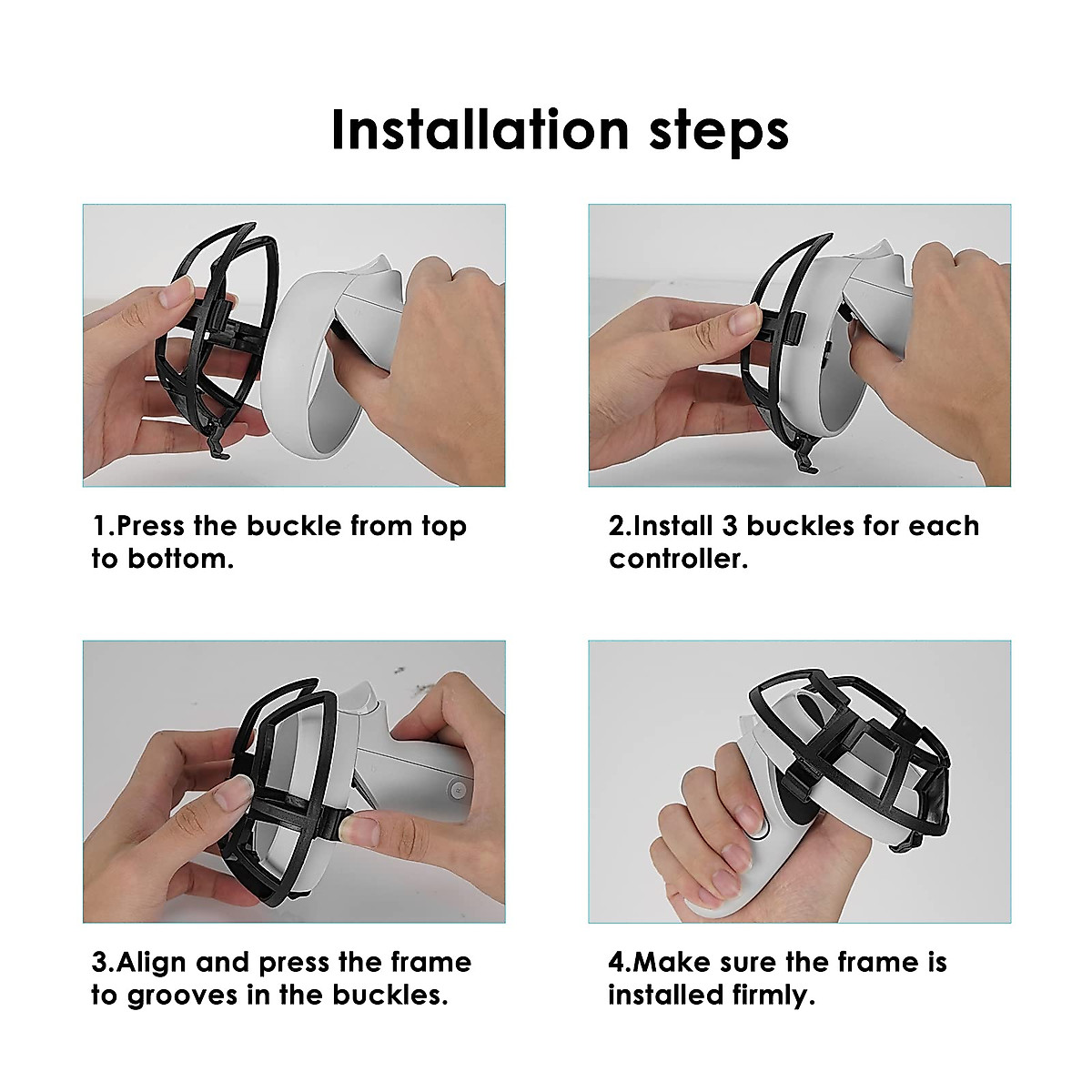 Installation steps

1.Press the buckle from top to bottom.

2.Install 3 buckles for each controller.

3.Align and press the frame to grooves in the buckles.

4.Make sure the frame is installed firmly.