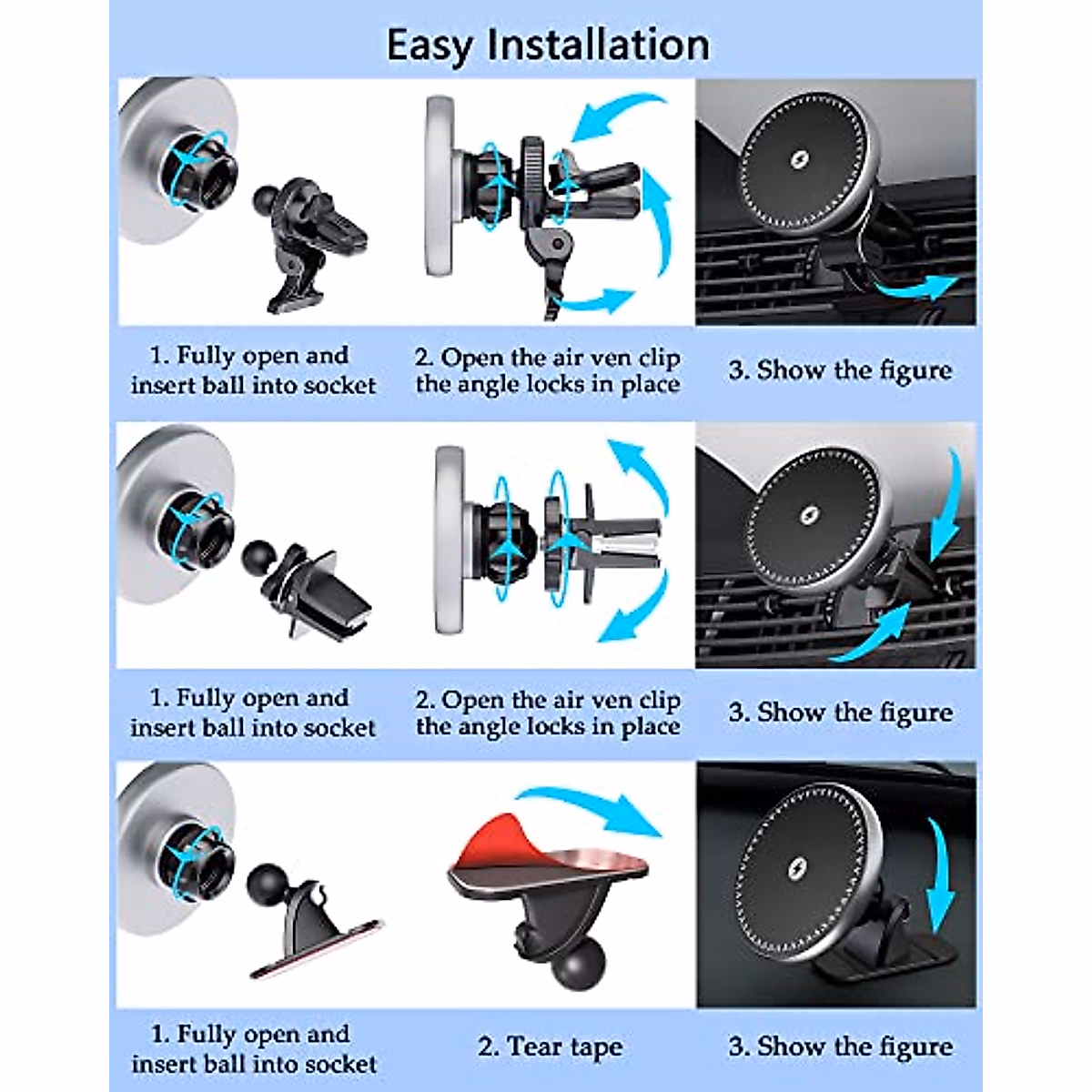 Easy Installation

1. Fully open and insert ball into socket

2. Open the air ven clip the angle locks in place

3. Show the figure

1. Fully open and insert ball into socket

2. Open the air ven clip the angle locks in place

3. Show the figure

1. Fully open and insert ball into socket

2. Tear tape

3. Show the figure