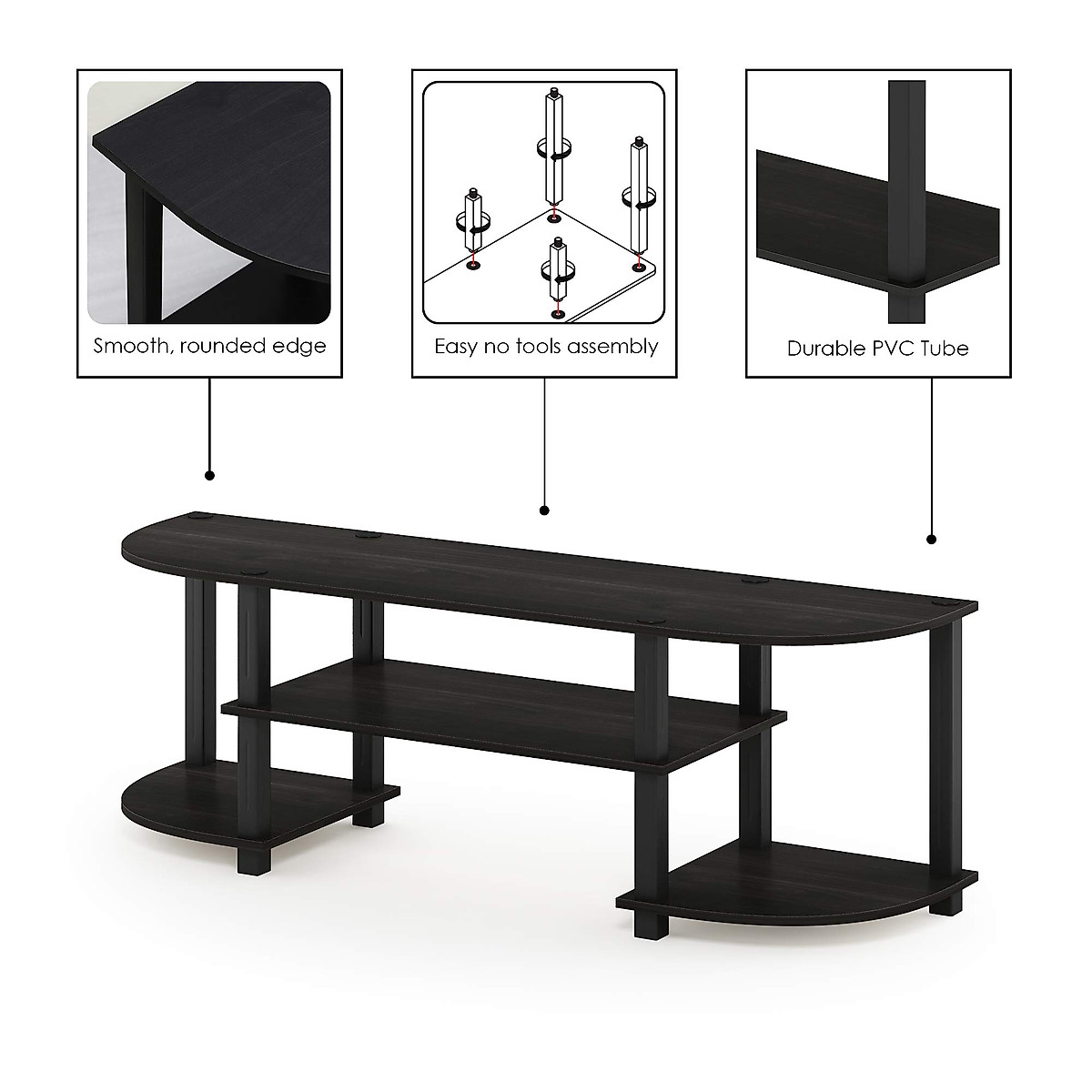 Smooth, rounded edge

Easy no tools assembly

Durable PVC Tube