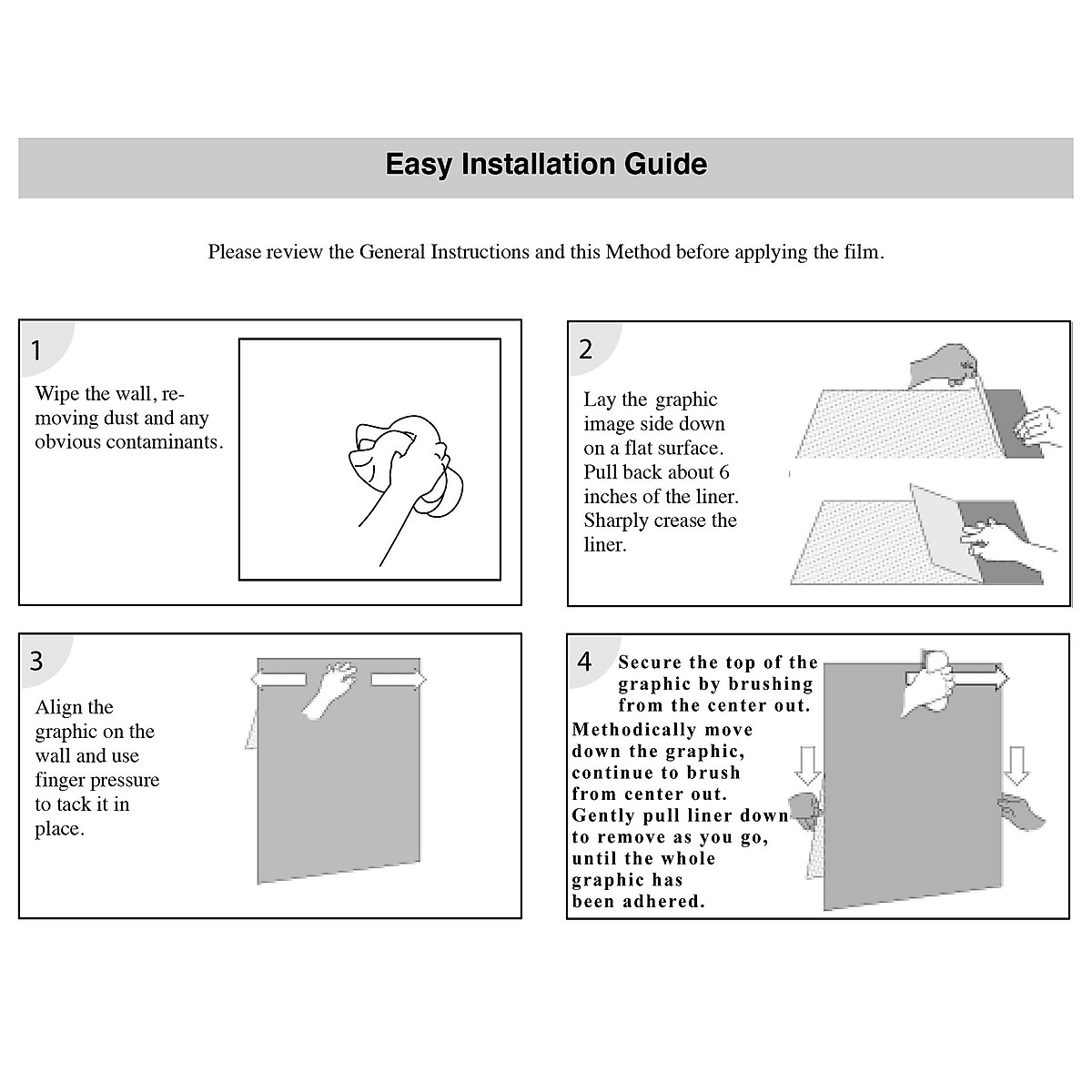 Easy Installation Guide

Please review the General Instructions and this Method before applying the film.

1

Wipe the wall, removing dust and any obvious contaminants.

2

Lay the graphic image side down on a flat surface. Pull back about 6 inches of the liner. Sharply crease the liner.

3

Align the graphic on the wall and use finger pressure to tack it in place.

4

Secure the top of the graphic by brushing from the center out. Methodically move down the graphic, continue to brush from center out. Gently pull liner down to remove as you go, until the whole graphic has been adhered.