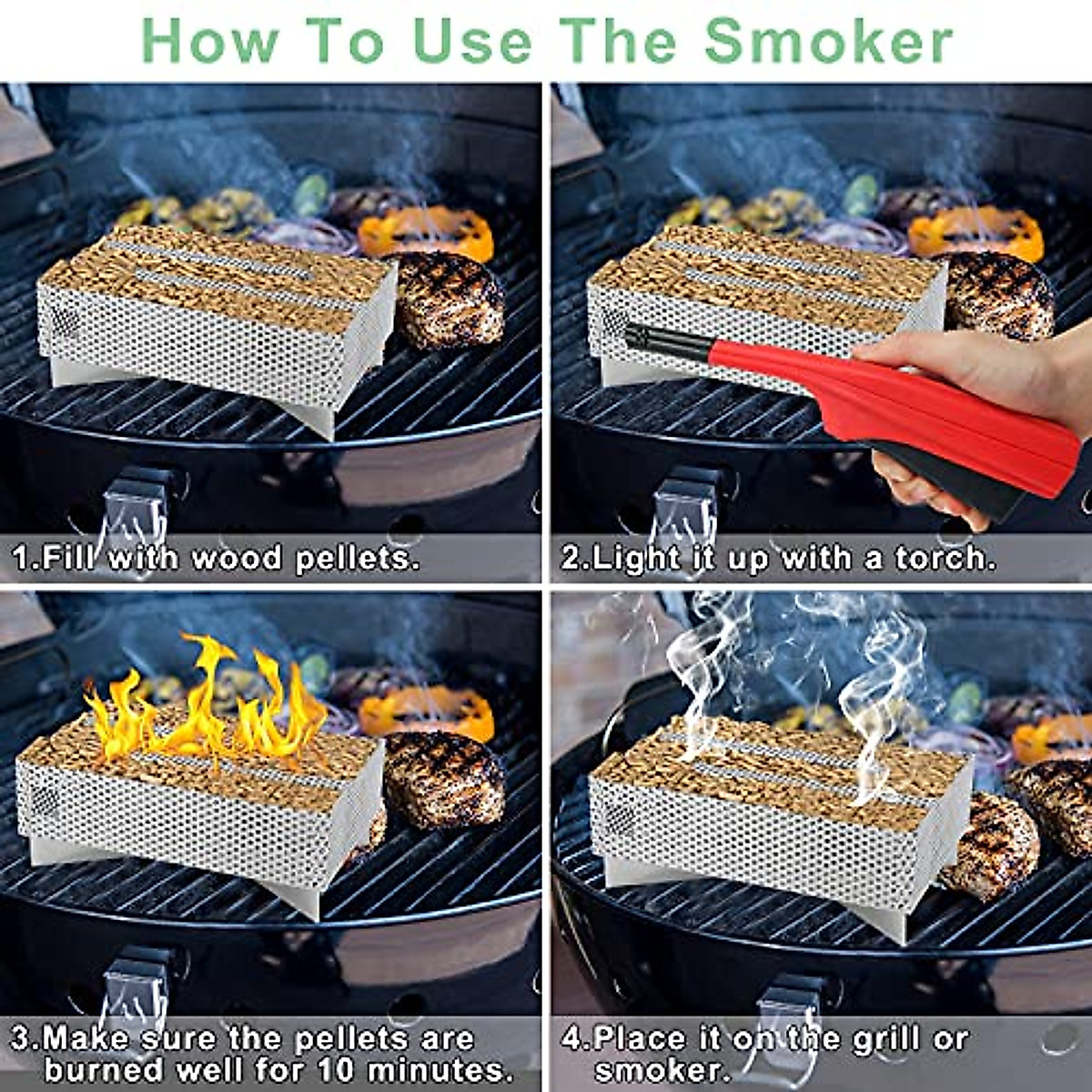 How To Use The Smoker

1.Fill with wood pellets.

2.Light it up with a torch.

3.Make sure the pellets are burned well for 10 minutes.

4.Place it on the grill or smoker.