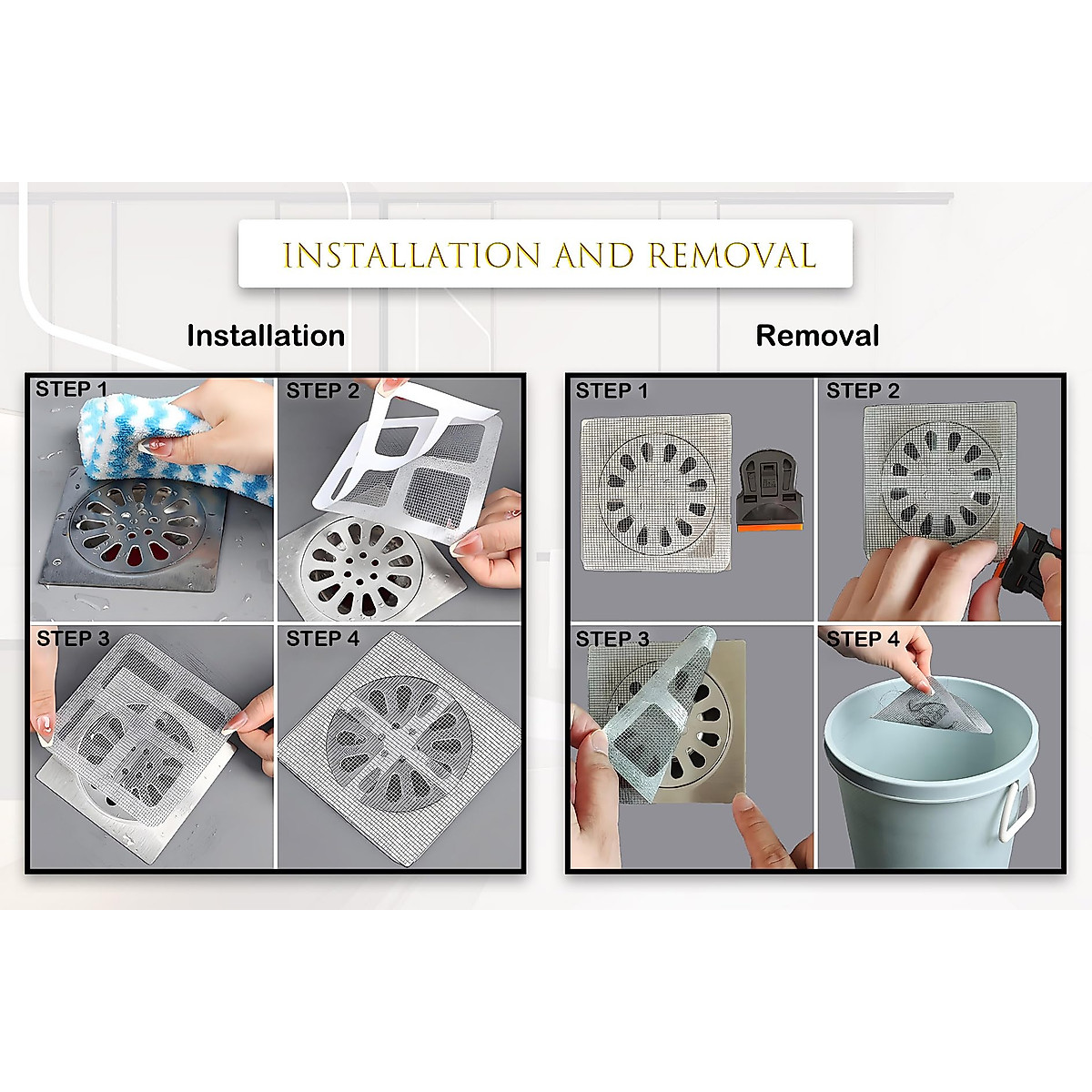 INSTALLATION AND REMOVAL

Installation

STEP 1

STEP 2

STEP 3

STEP 4

Removal

STEP 1

STEP 2

STEP 3

STEP 4