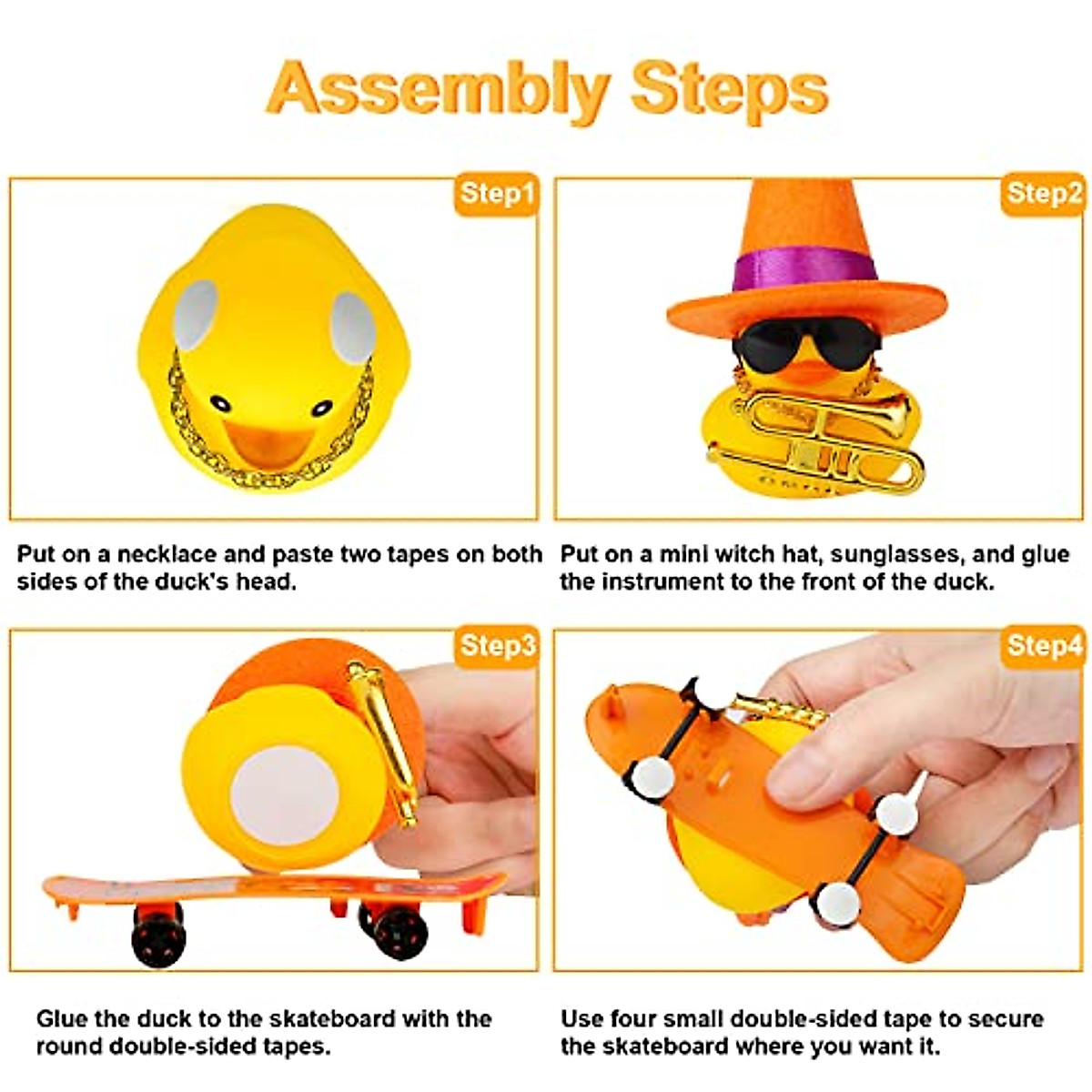 Assembly Steps

Step1

Put on a necklace and paste two tapes on both sides of the duck's head.

Step2

Put on a mini witch hat, sunglasses, and glue the instrument to the front of the duck.

Step3

Glue the duck to the skateboard with the round double-sided tapes.

Step4

Use four small double-sided tape to secure the skateboard where you want it.