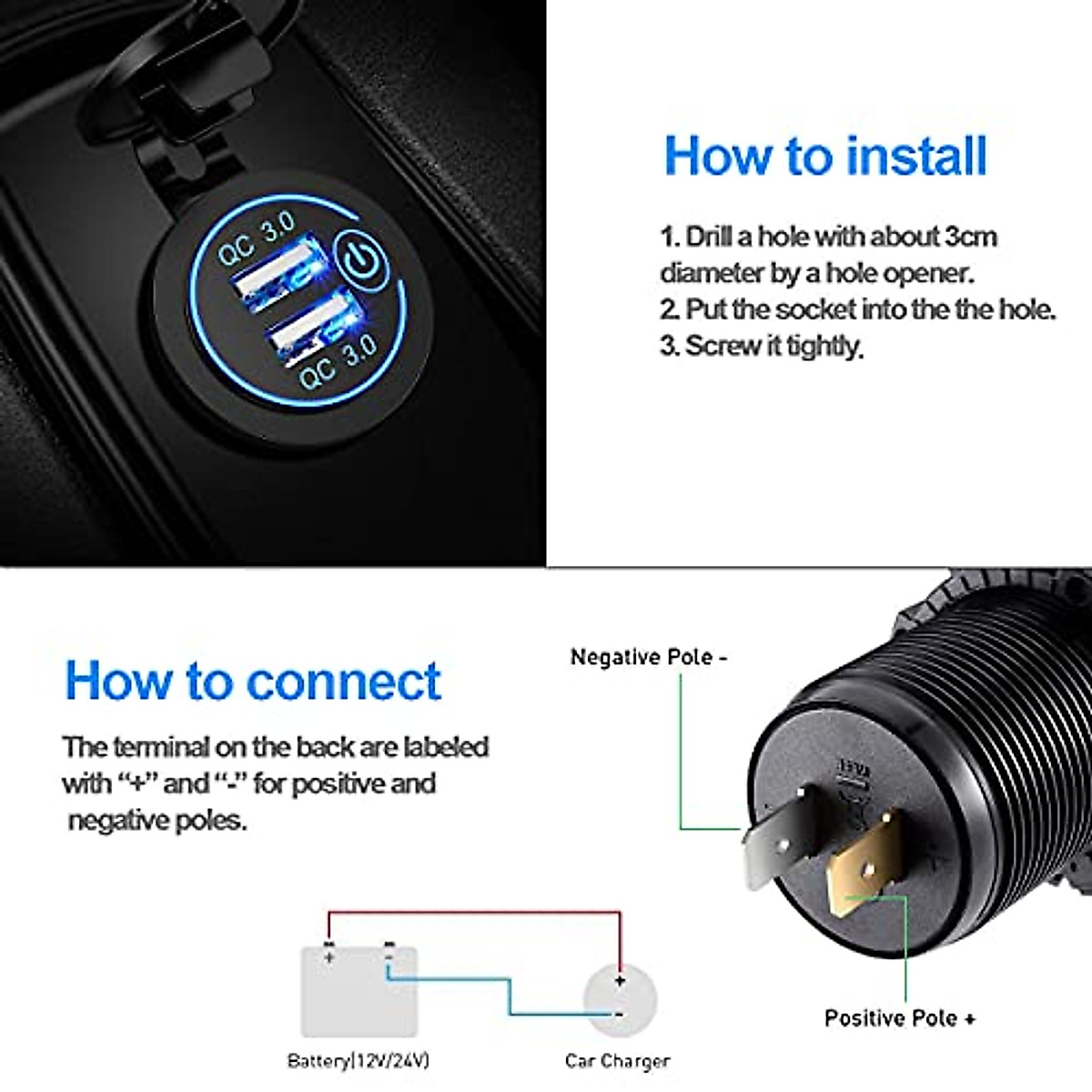 QC 3.0

QC 3.0

How to install

1. Drill a hole with about 3cm diameter by a hole opener.
2. Put the socket into the the hole.
3. Screw it tightly.

How to connect

The terminal on the back are labeled with “+” and “-” for positive and negative poles.

Negative Pole -

Positive Pole +

+

-

+

-

Battery(12V/24V)

Car Charger