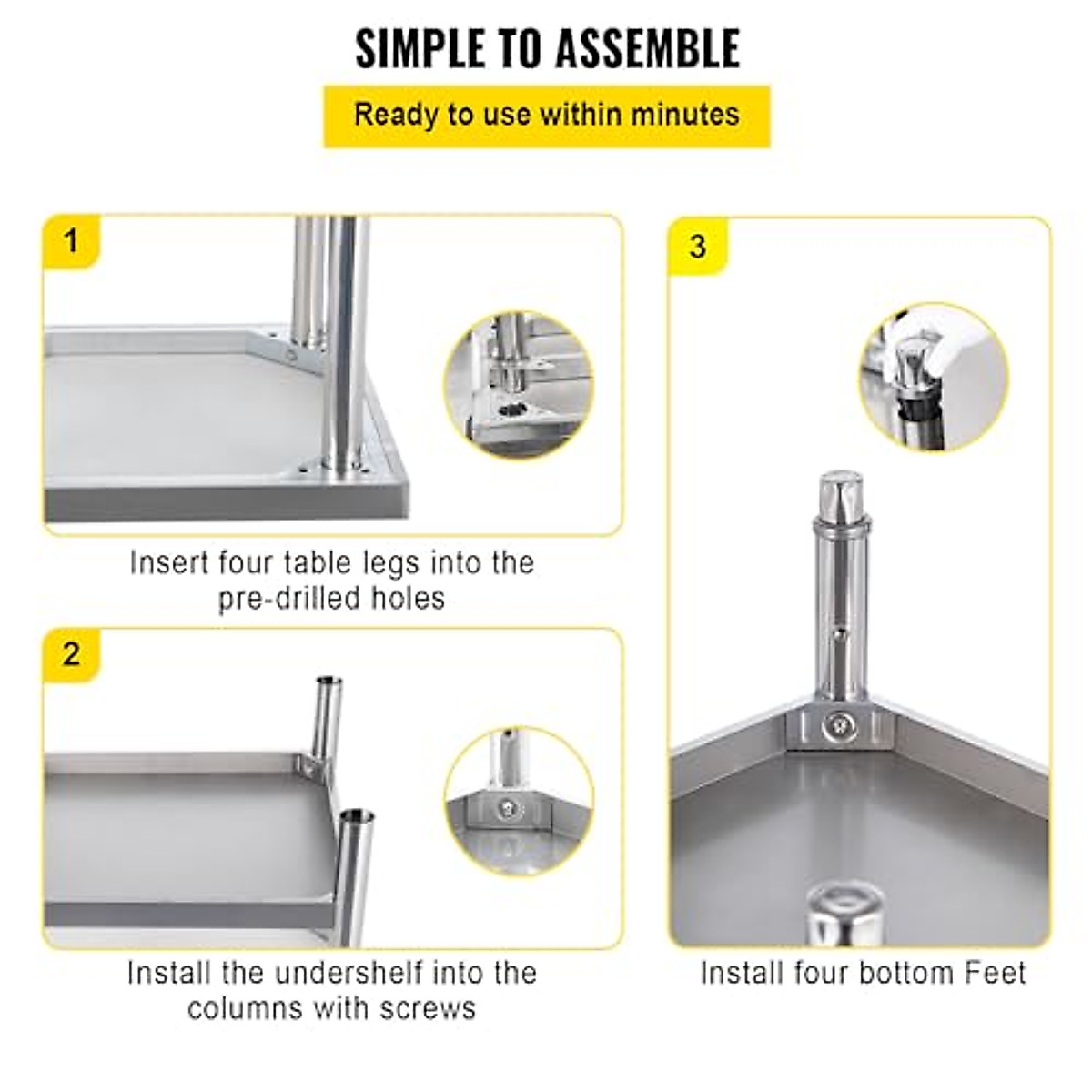 SIMPLE TO ASSEMBLE

Ready to use within minutes

1

Insert four table legs into the pre-drilled holes

2

Install the undershelf into the columns with screws

3

Install four bottom Feet