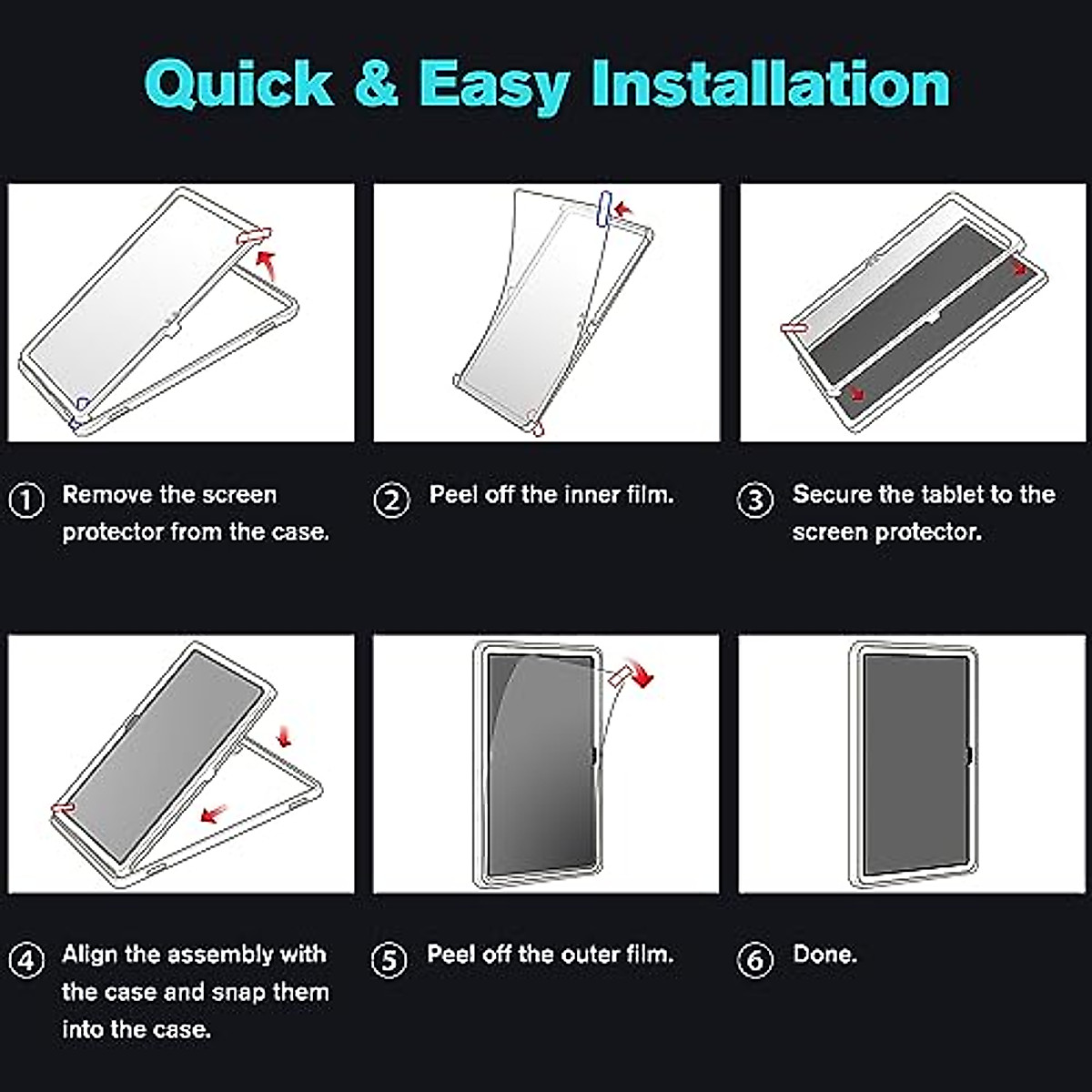 Quick & Easy Installation

① Remove the screen protector from the case.

② Peel off the inner film.

③ Secure the tablet to the screen protector.

④ Align the assembly with the case and snap them into the case.

⑤ Peel off the outer film.

⑥ Done.