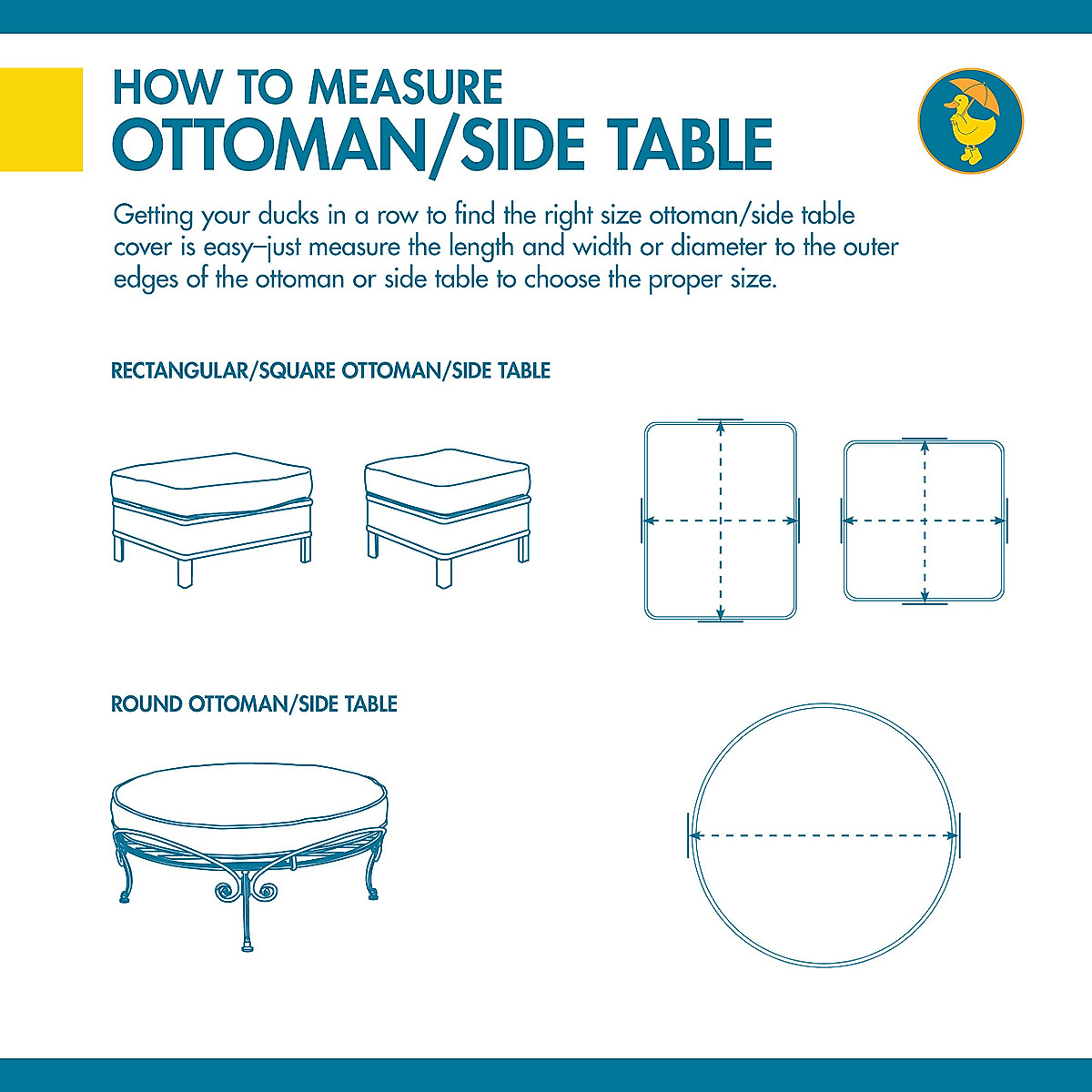 HOW TO MEASURE
OTTOMAN/SIDE TABLE

Getting your ducks in a row to find the right size ottoman/side table cover is easy–just measure the length and width or diameter to the outer edges of the ottoman or side table to choose the proper size.

RECTANGULAR/SQUARE OTTOMAN/SIDE TABLE

ROUND OTTOMAN/SIDE TABLE