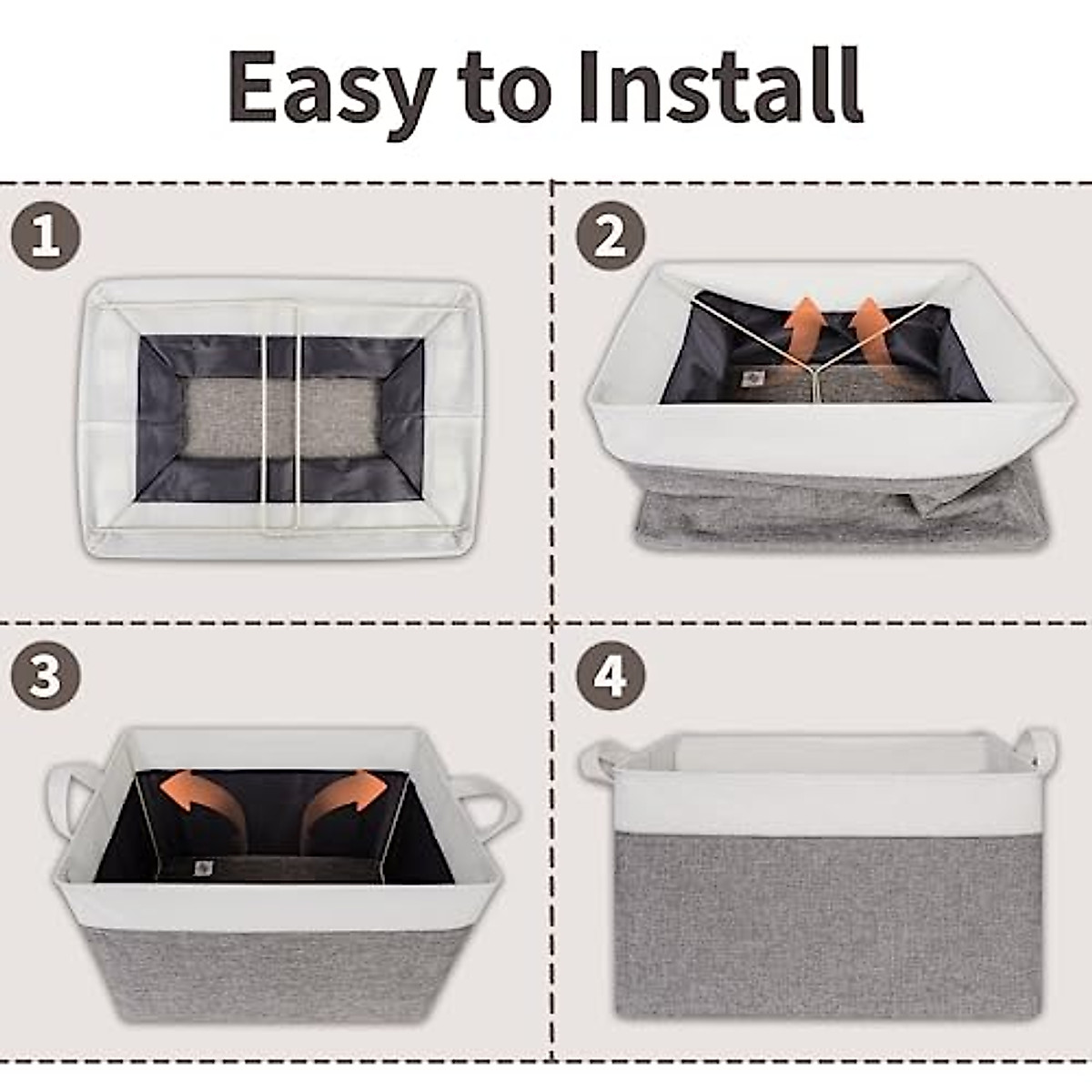 Easy to Install

1

2

3

4