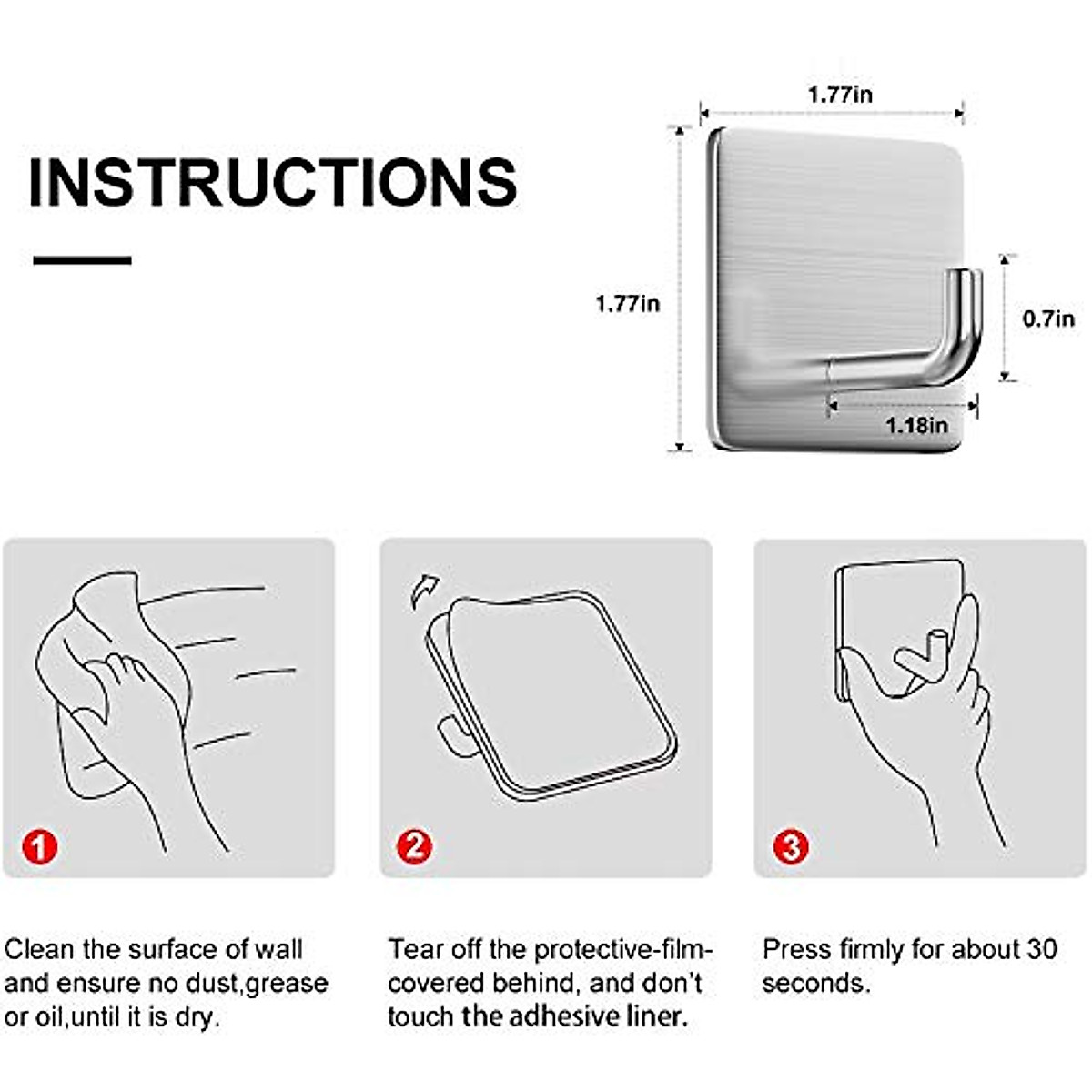 INSTRUCTIONS

1.77in

1.77in

0.7in

1.18in

1

2

3

Clean the surface of wall and ensure no dust,grease or oil,until it is dry.

Tear off the protective-film-covered behind, and don't touch the adhesive liner.

Press firmly for about 30 seconds.