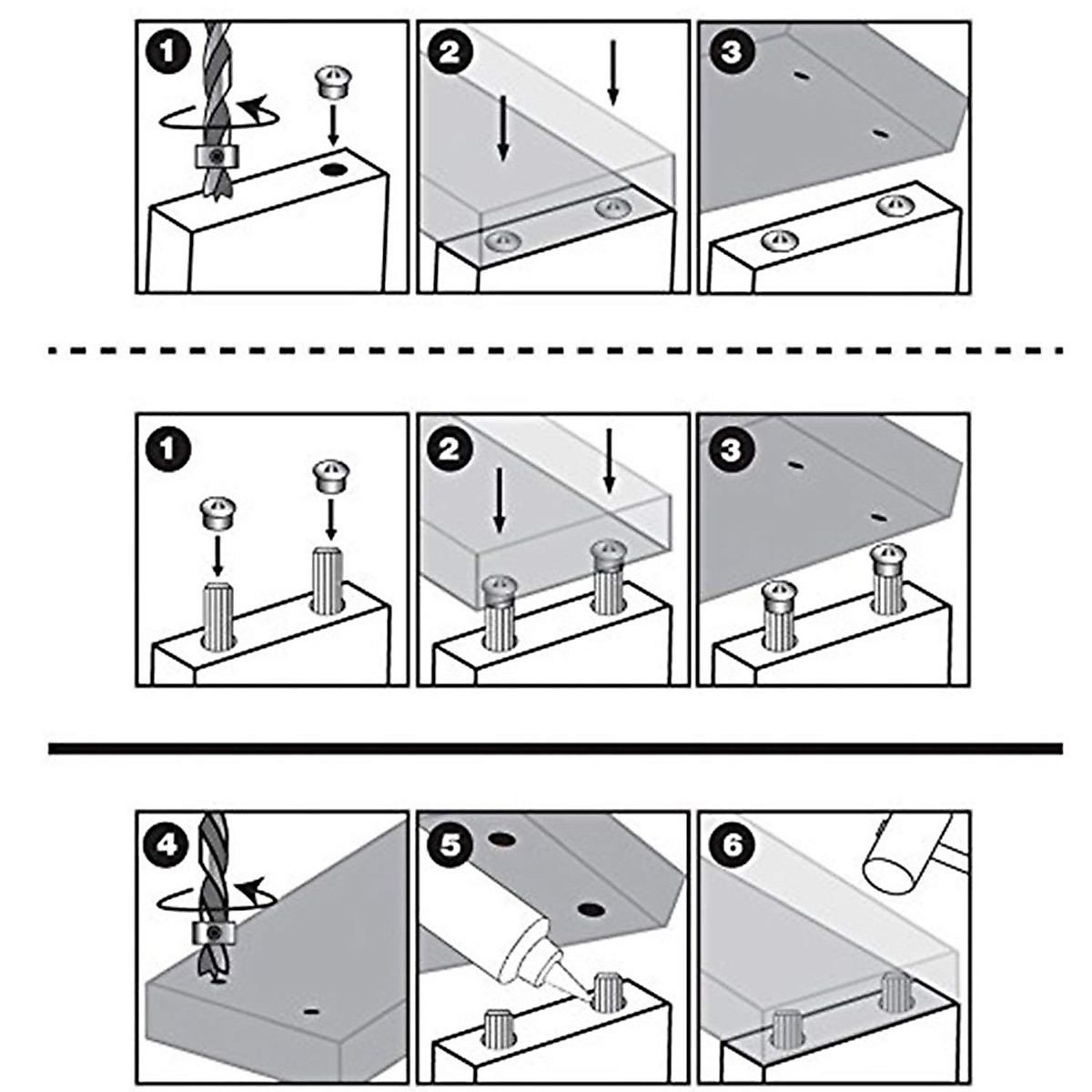 1
2
3

1
2
3

4
5
6