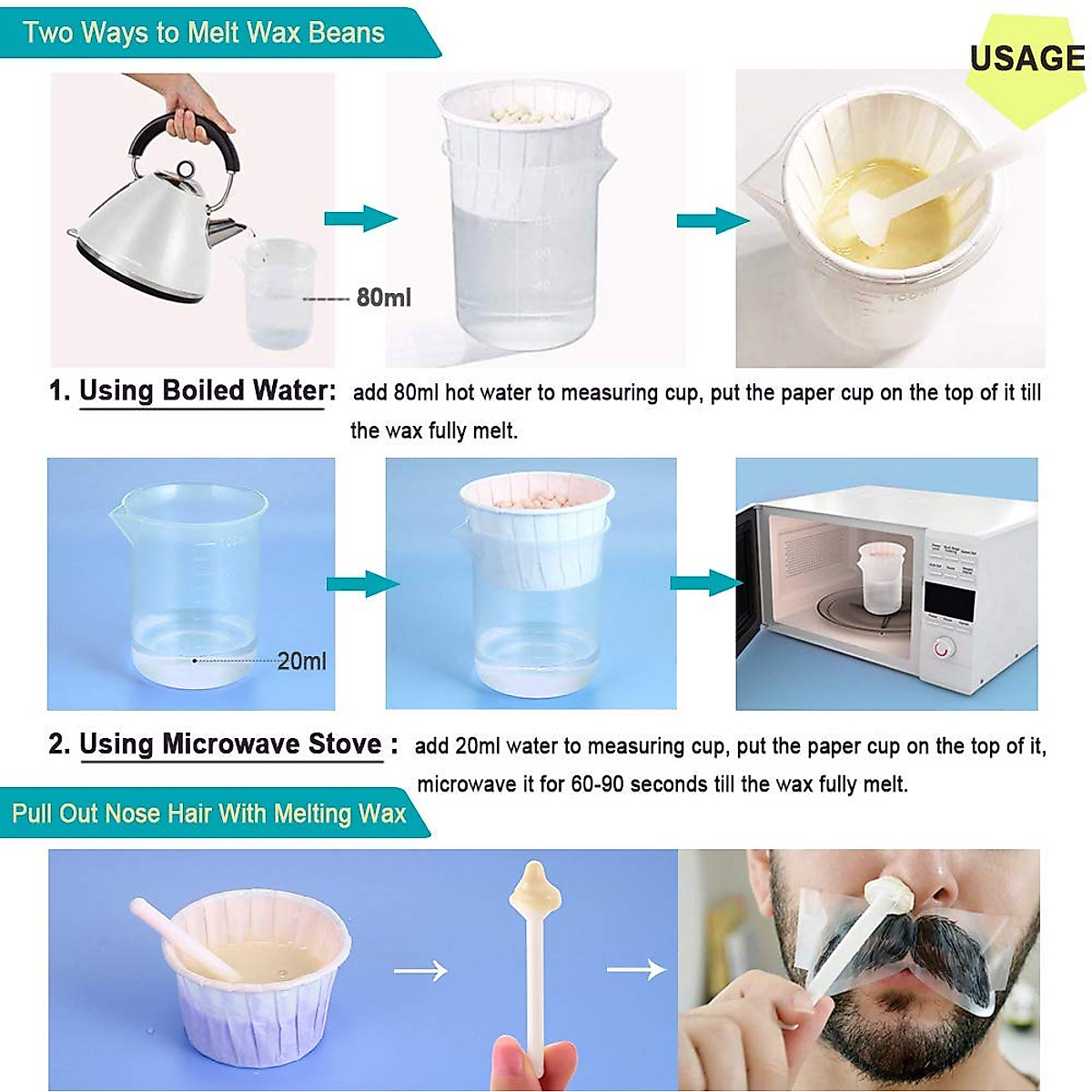 Two Ways to Melt Wax Beans

USAGE

80ml

1. Using Boiled Water: add 80ml hot water to measuring cup, put the paper cup on the top of it till the wax fully melt.

20ml

2. Using Microwave Stove : add 20ml water to measuring cup, put the paper cup on the top of it, microwave it for 60-90 seconds till the wax fully melt.

Pull Out Nose Hair With Melting Wax