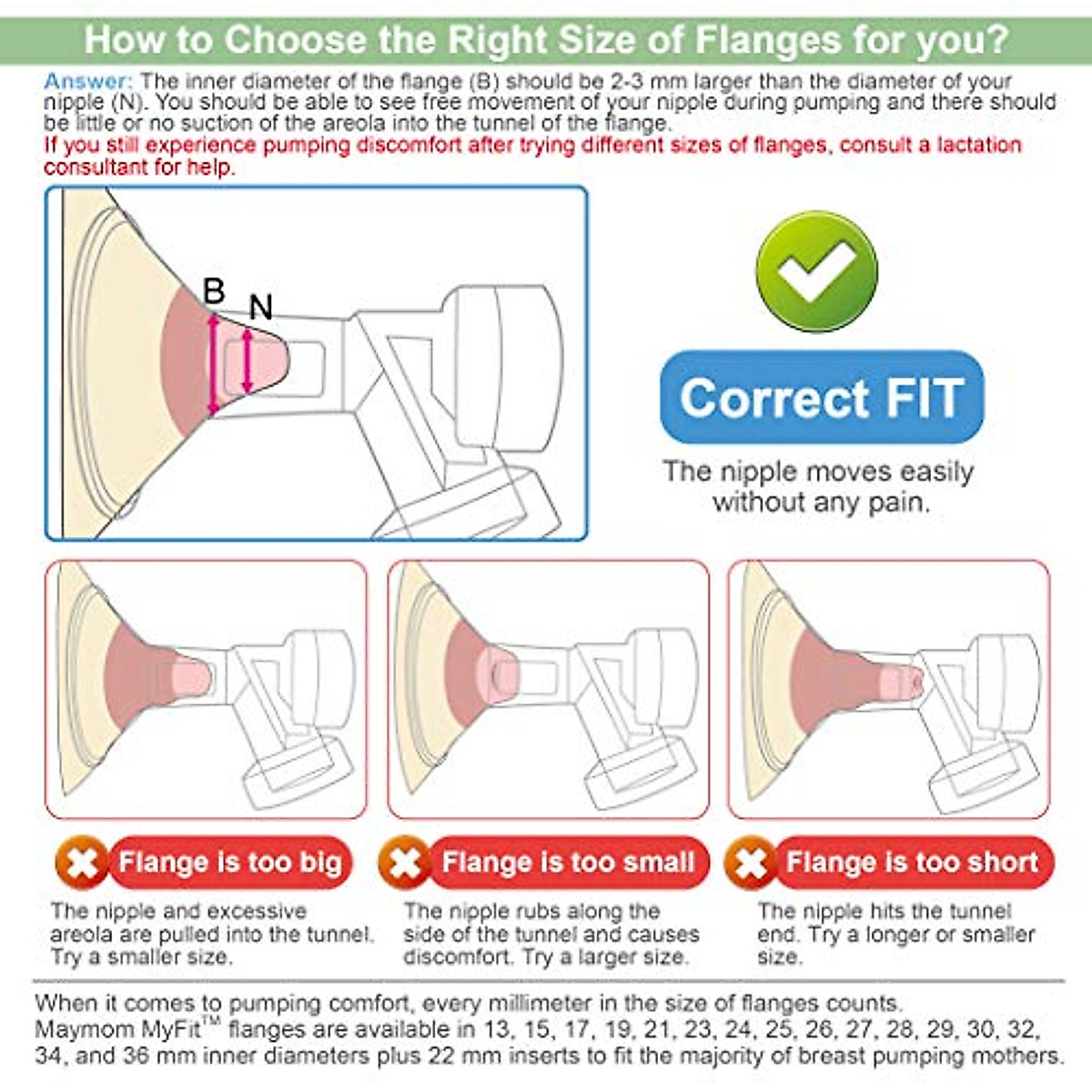 How to Choose the Right Size of Flanges for you?

Answer: The inner diameter of the flange (B) should be 2-3 mm larger than the diameter of your nipple (N). You should be able to see free movement of your nipple during pumping and there should be little or no suction of the areola into the tunnel of the flange.
If you still experience pumping discomfort after trying different sizes of flanges, consult a lactation consultant for help.

B
N

Correct FIT
The nipple moves easily without any pain.

Flange is too big
The nipple and excessive areola are pulled into the tunnel. Try a smaller size.

Flange is too small
The nipple rubs along the side of the tunnel and causes discomfort. Try a larger size.

Flange is too short
The nipple hits the tunnel end. Try a longer or smaller size.

When it comes to pumping comfort, every millimeter in the size of flanges counts. Maymom MyFit™ flanges are available in 13, 15, 17, 19, 21, 23, 24, 25, 26, 27, 28, 29, 30, 32, 34, and 36 mm inner diameters plus 22 mm inserts to fit the majority of breast pumping mothers.