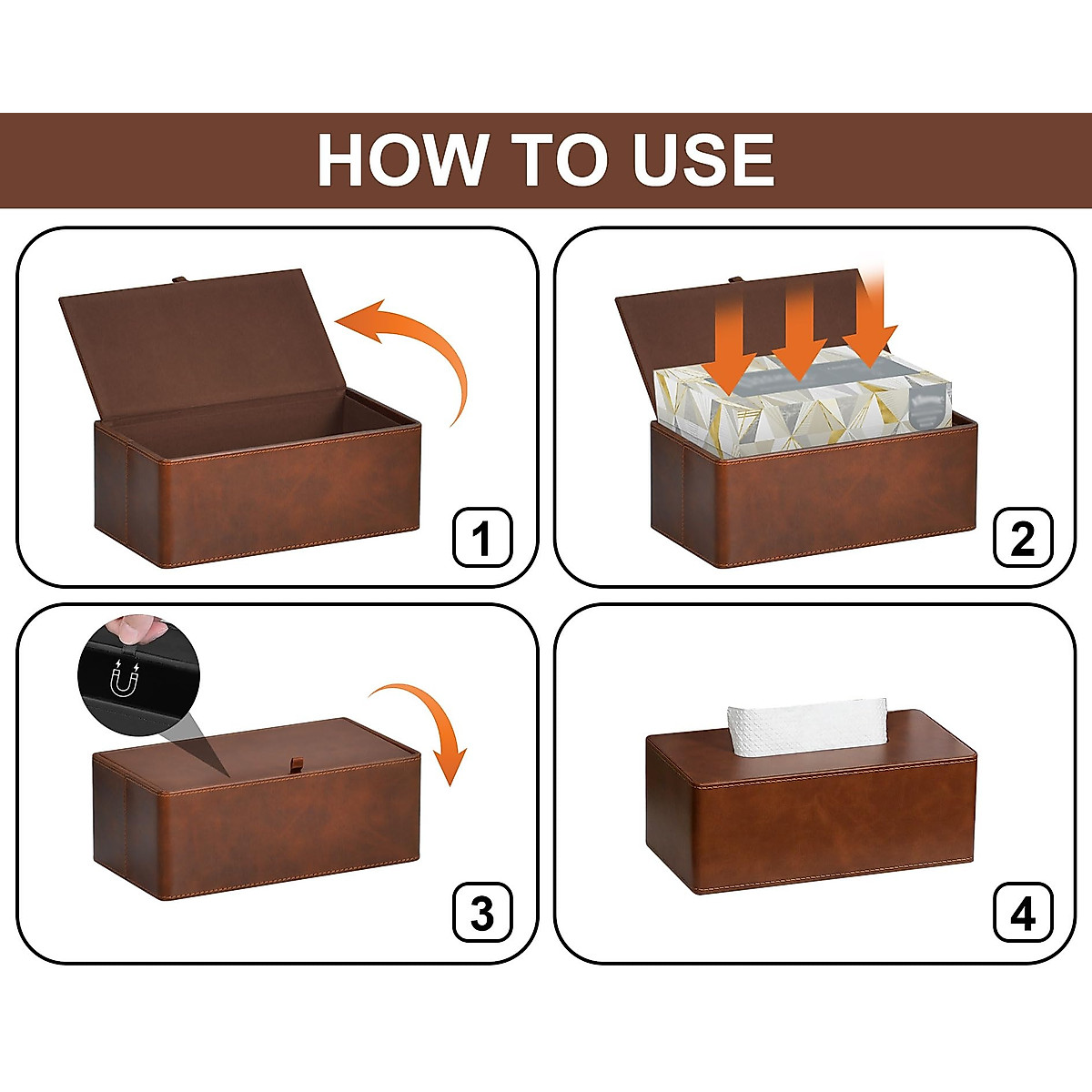 HOW TO USE

1

2

3

4