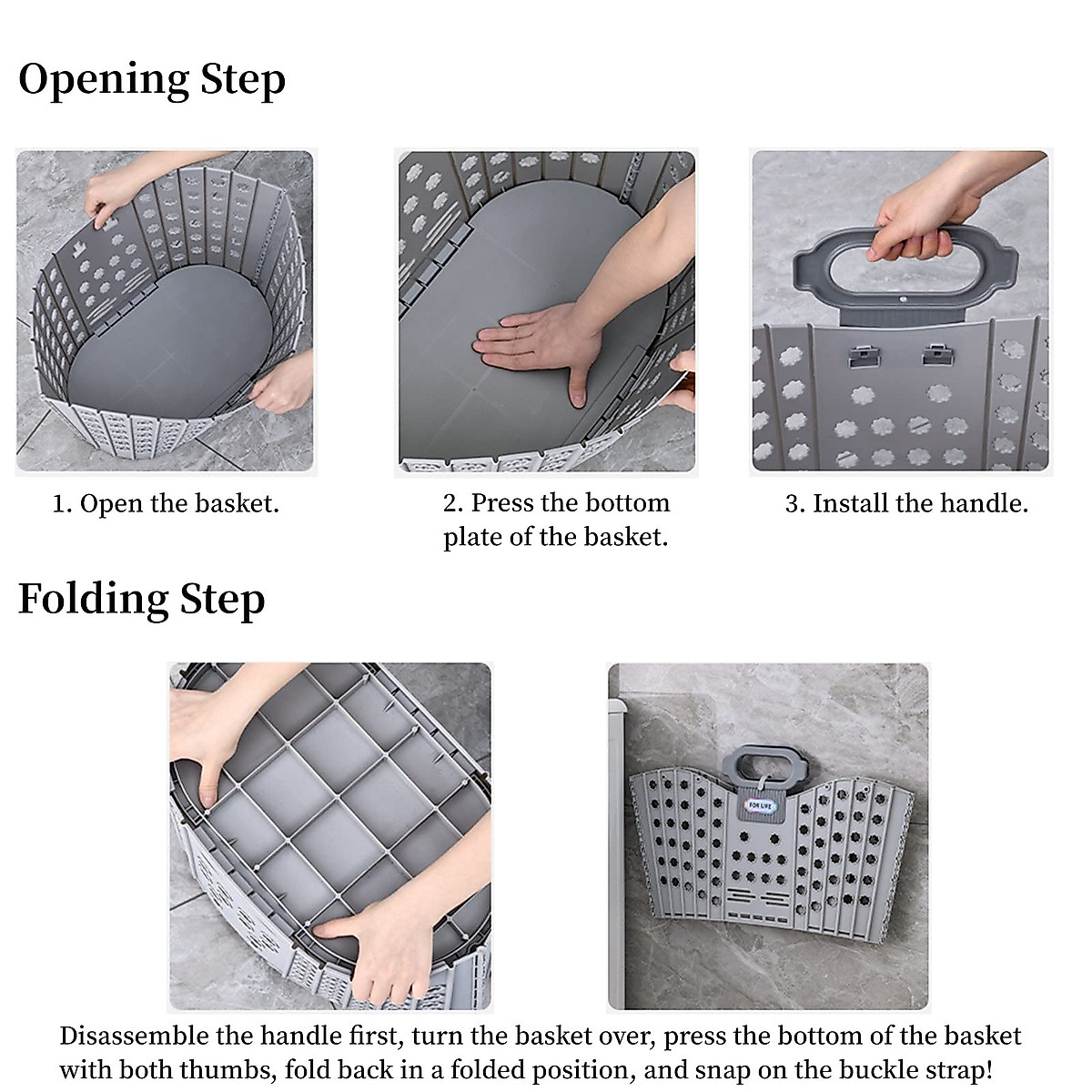 Opening Step

1. Open the basket.

2. Press the bottom plate of the basket.

3. Install the handle.

Folding Step

FOR LIFE

Disassemble the handle first, turn the basket over, press the bottom of the basket with both thumbs, fold back in a folded position, and snap on the buckle strap!