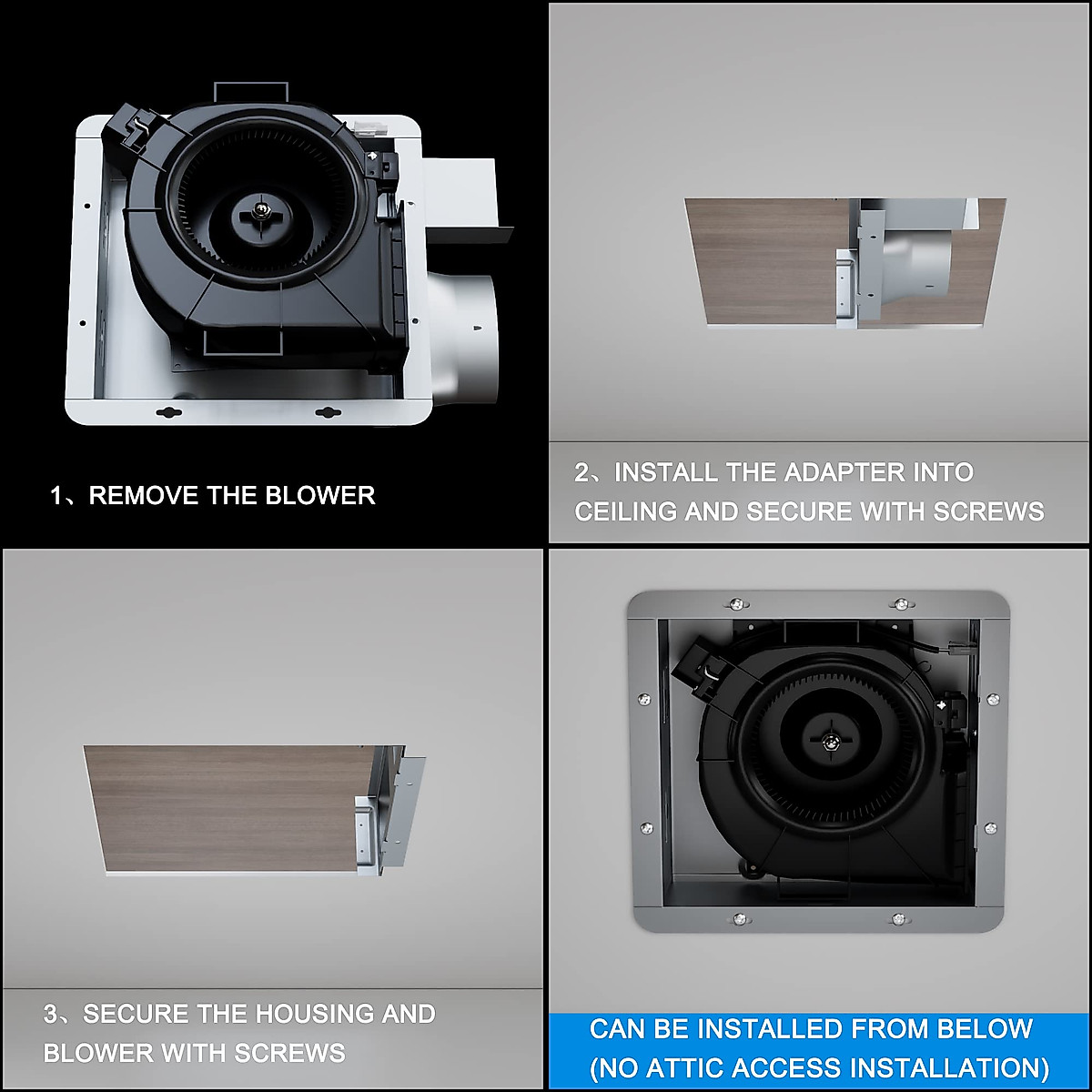 1、REMOVE THE BLOWER

2、INSTALL THE ADAPTER INTO CEILING AND SECURE WITH SCREWS

3、SECURE THE HOUSING AND BLOWER WITH SCREWS

CAN BE INSTALLED FROM BELOW (NO ATTIC ACCESS INSTALLATION)