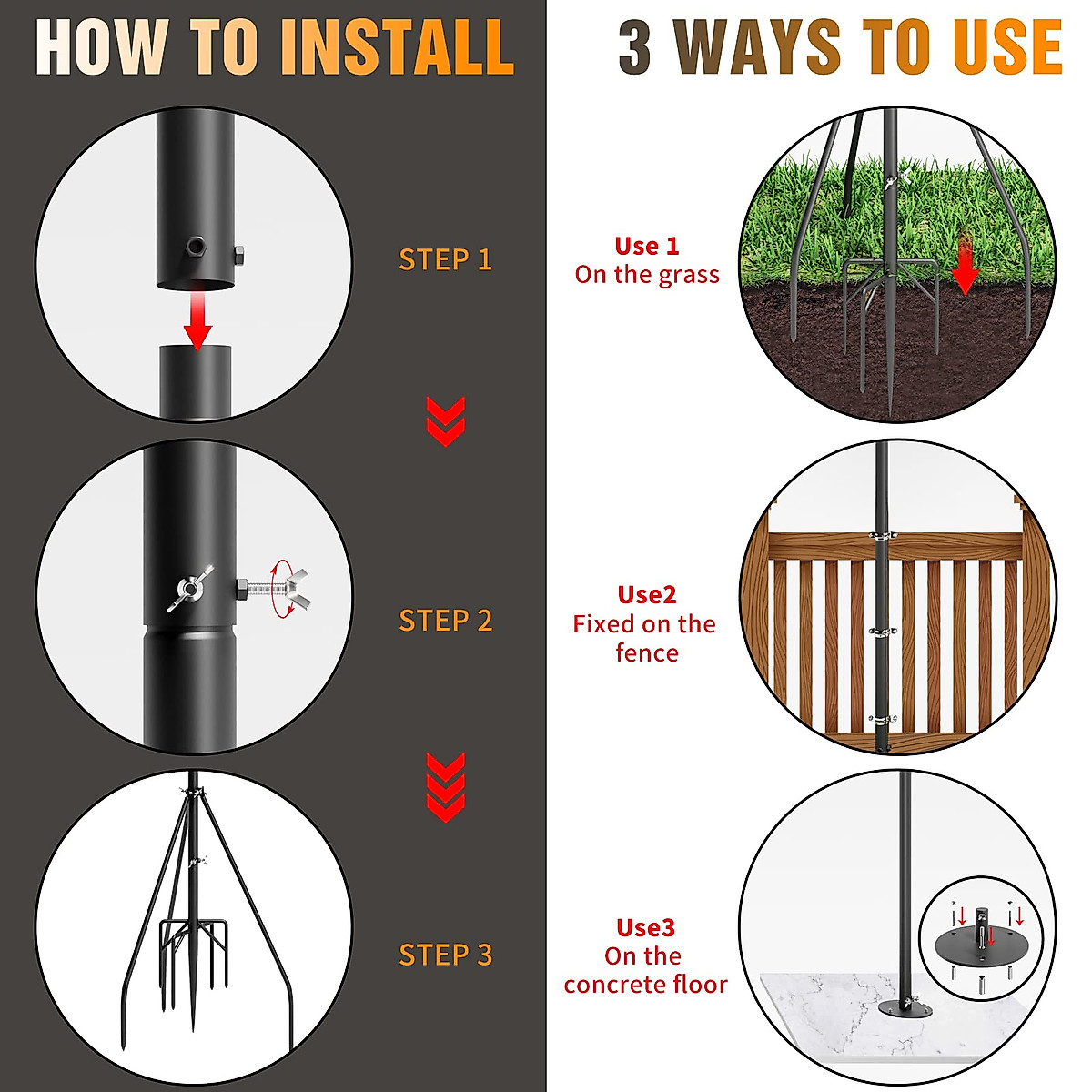 HOW TO INSTALL

STEP 1

STEP 2

STEP 3

3 WAYS TO USE

Use 1
On the grass

Use2
Fixed on the fence

Use3
On the concrete floor