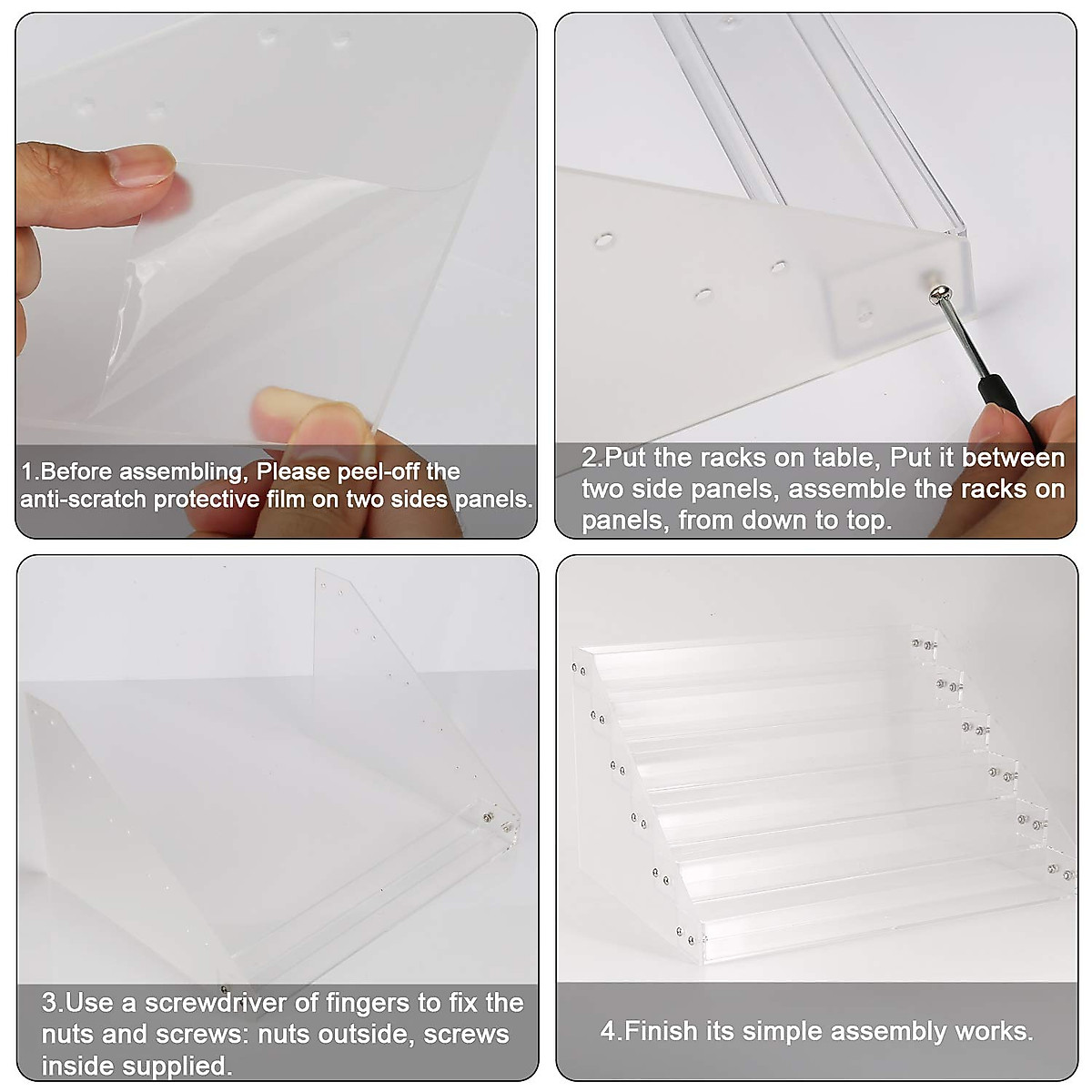 1.Before assembling, Please peel-off the anti-scratch protective film on two sides panels.

2.Put the racks on table, Put it between two side panels, assemble the racks on panels, from down to top.

3.Use a screwdriver of fingers to fix the nuts and screws: nuts outside, screws inside supplied.

4.Finish its simple assembly works.