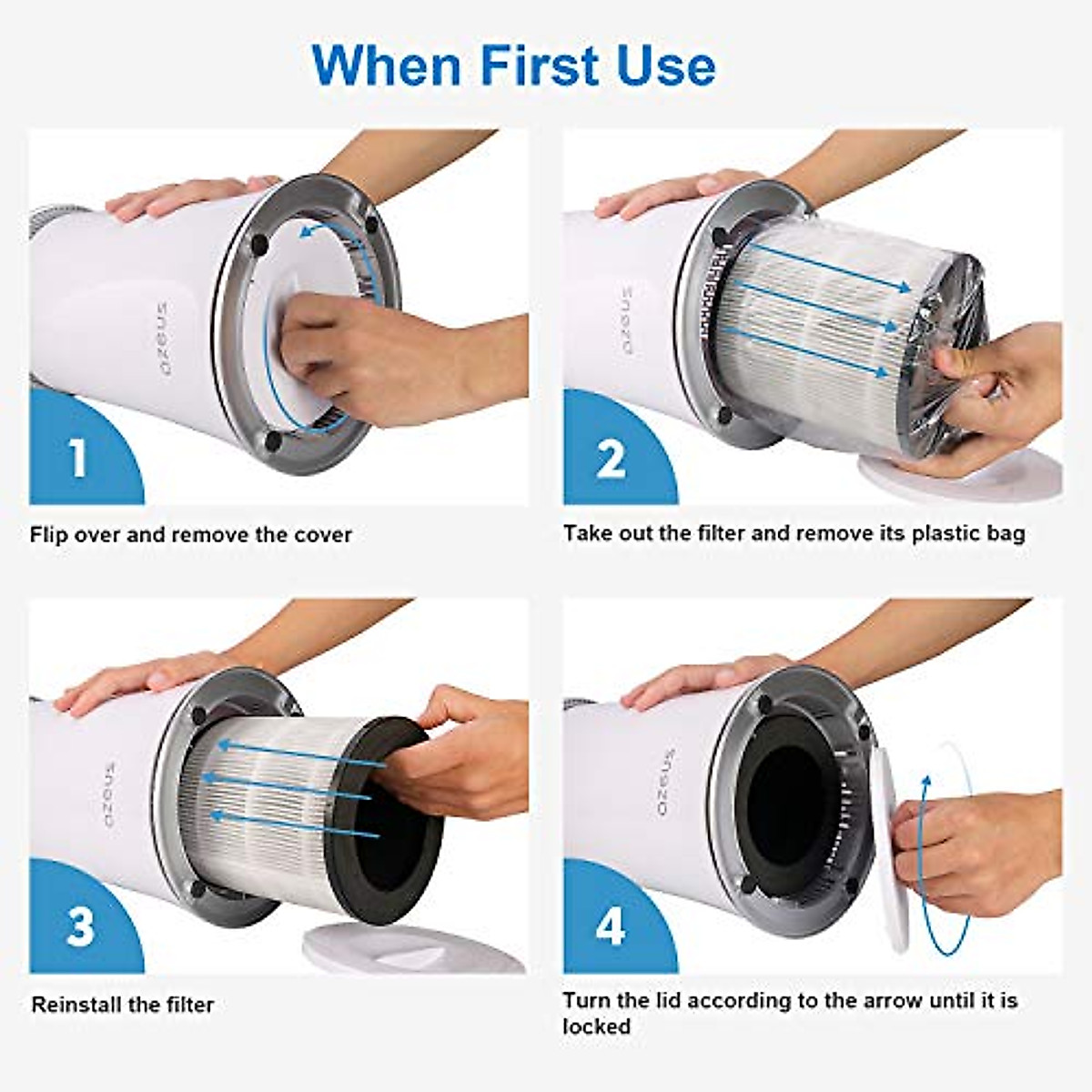 When First Use

ozeus

1

Flip over and remove the cover

ozeus

2

Take out the filter and remove its plastic bag

ozeus

3

Reinstall the filter

ozeus

4

Turn the lid according to the arrow until it is locked