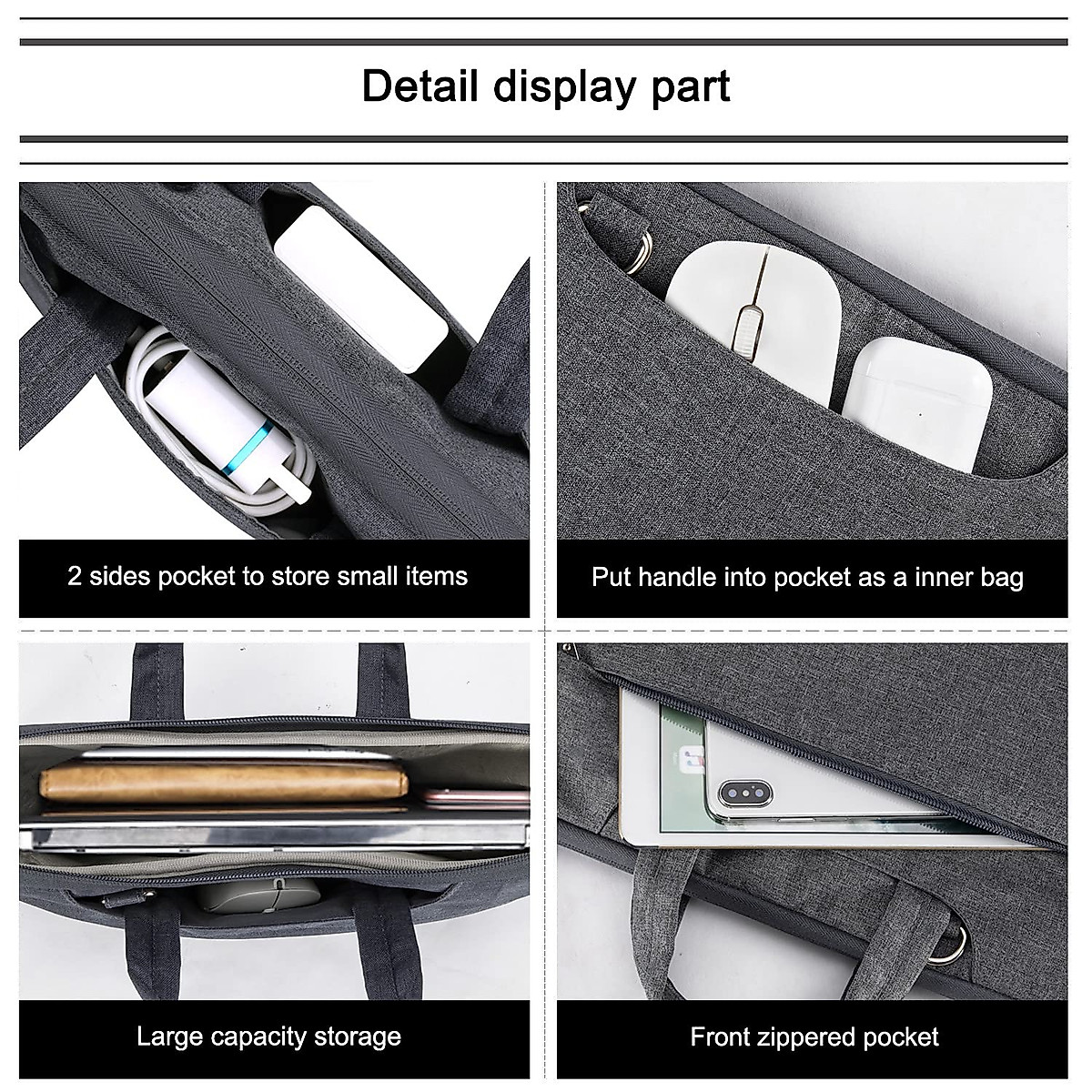 Detail display part

2 sides pocket to store small items

Put handle into pocket as a inner bag

Large capacity storage

Front zippered pocket