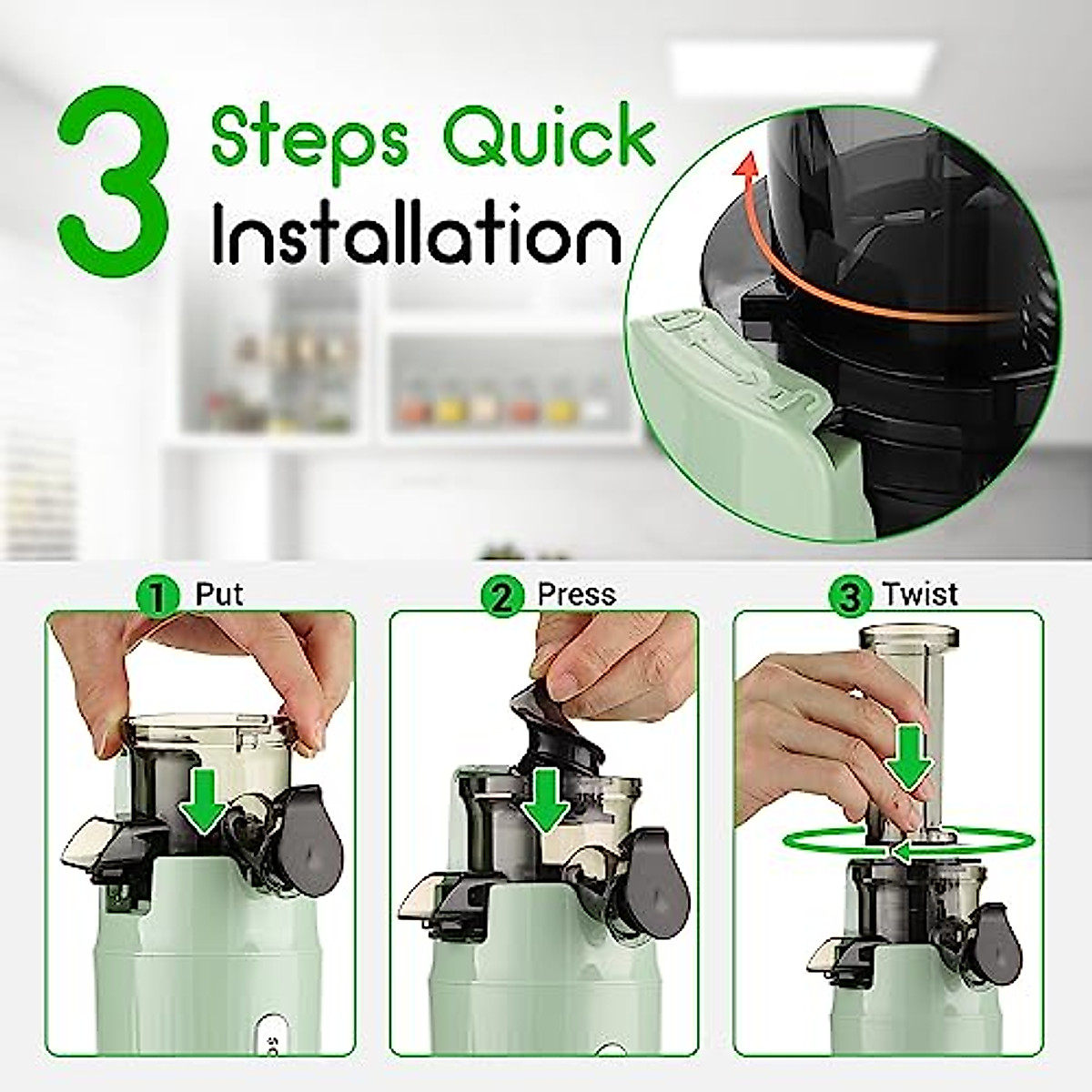 3 Steps Quick Installation

1 Put

2 Press

3 Twist