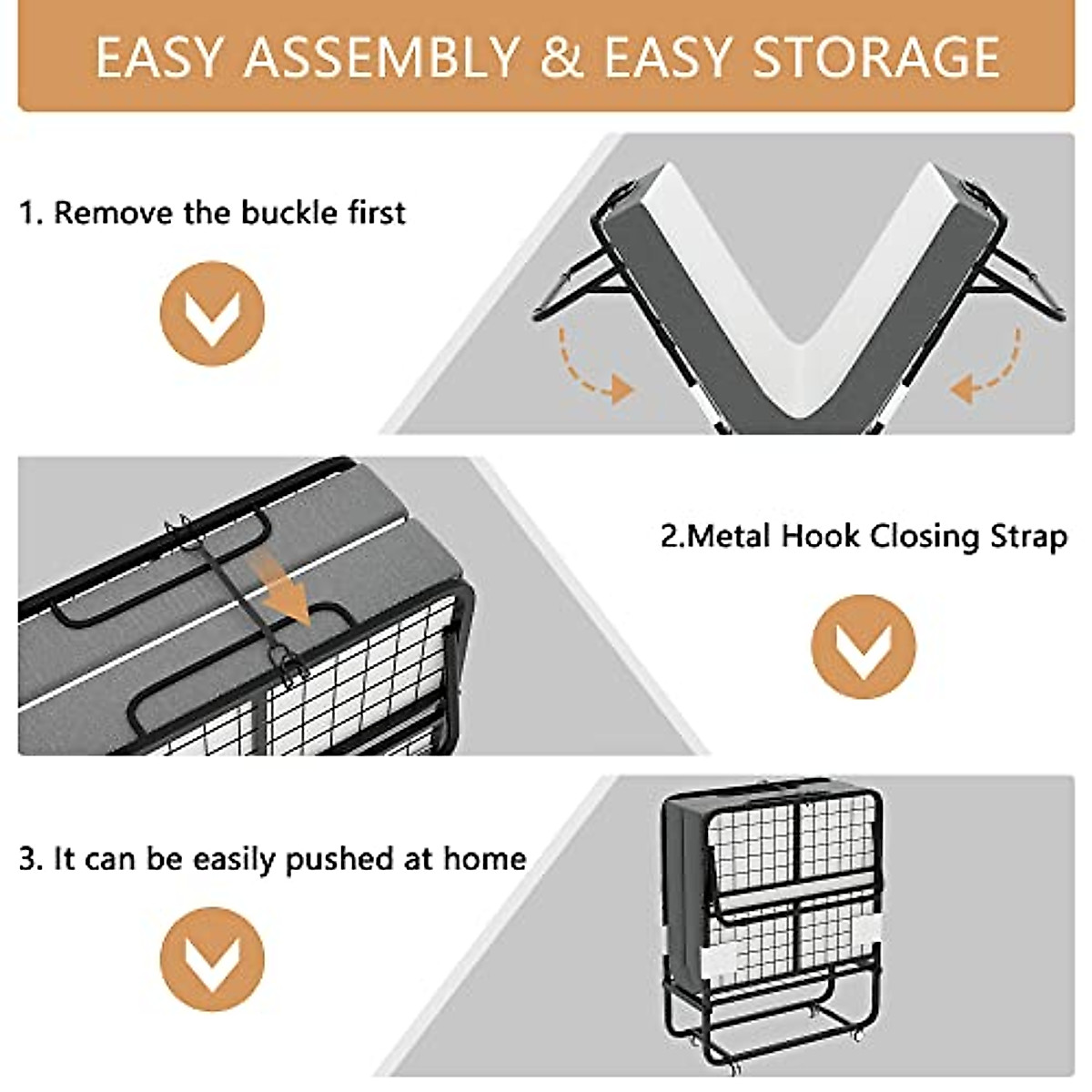 EASY ASSEMBLY & EASY STORAGE

1. Remove the buckle first

2.Metal Hook Closing Strap

3. It can be easily pushed at home