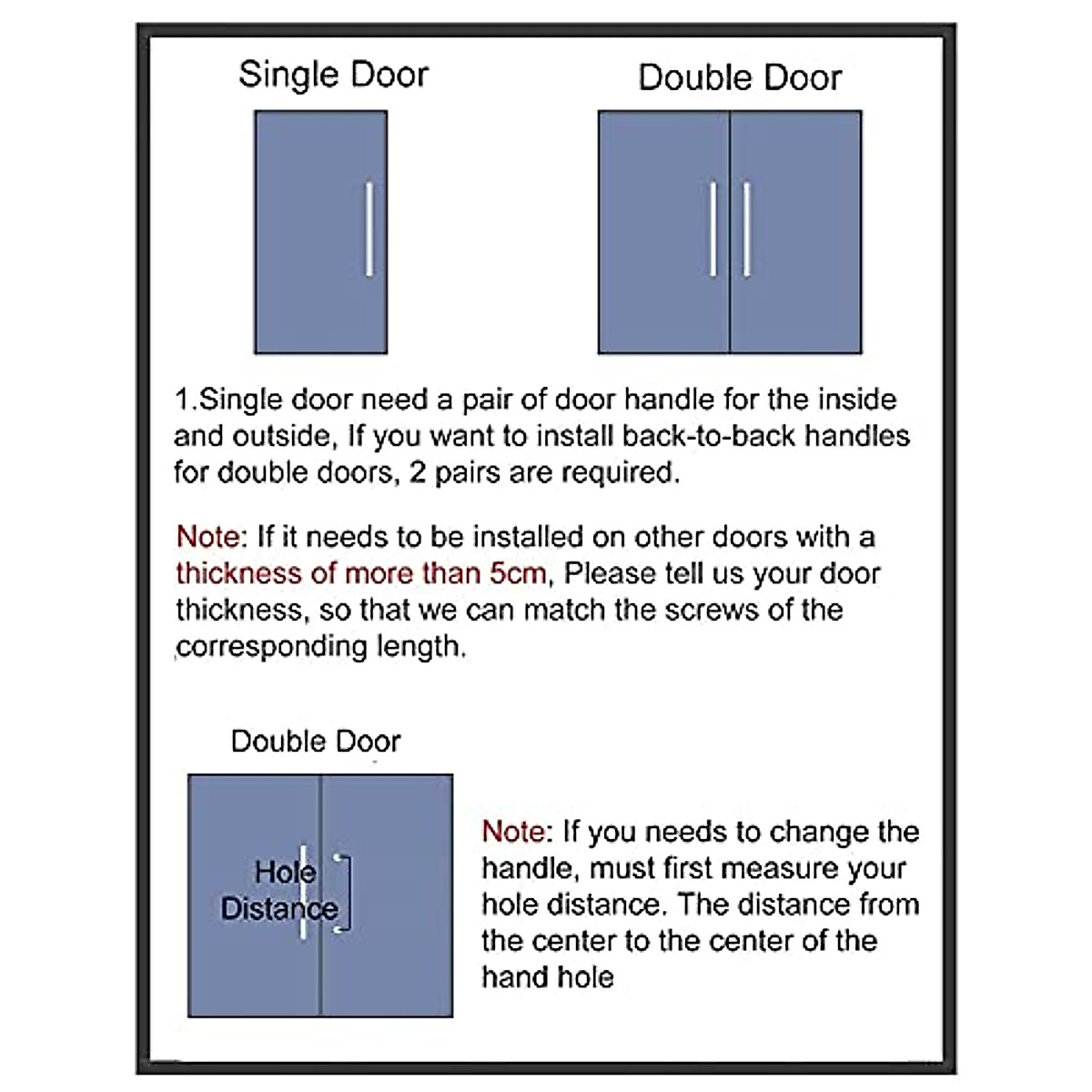 Single Door

Double Door

1.Single door need a pair of door handle for the inside and outside, If you want to install back-to-back handles for double doors, 2 pairs are required.

Note: If it needs to be installed on other doors with a thickness of more than 5cm, Please tell us your door thickness, so that we can match the screws of the corresponding length.

Double Door

Hole Distance

Note: If you needs to change the handle, must first measure your hole distance. The distance from the center to the center of the hand hole