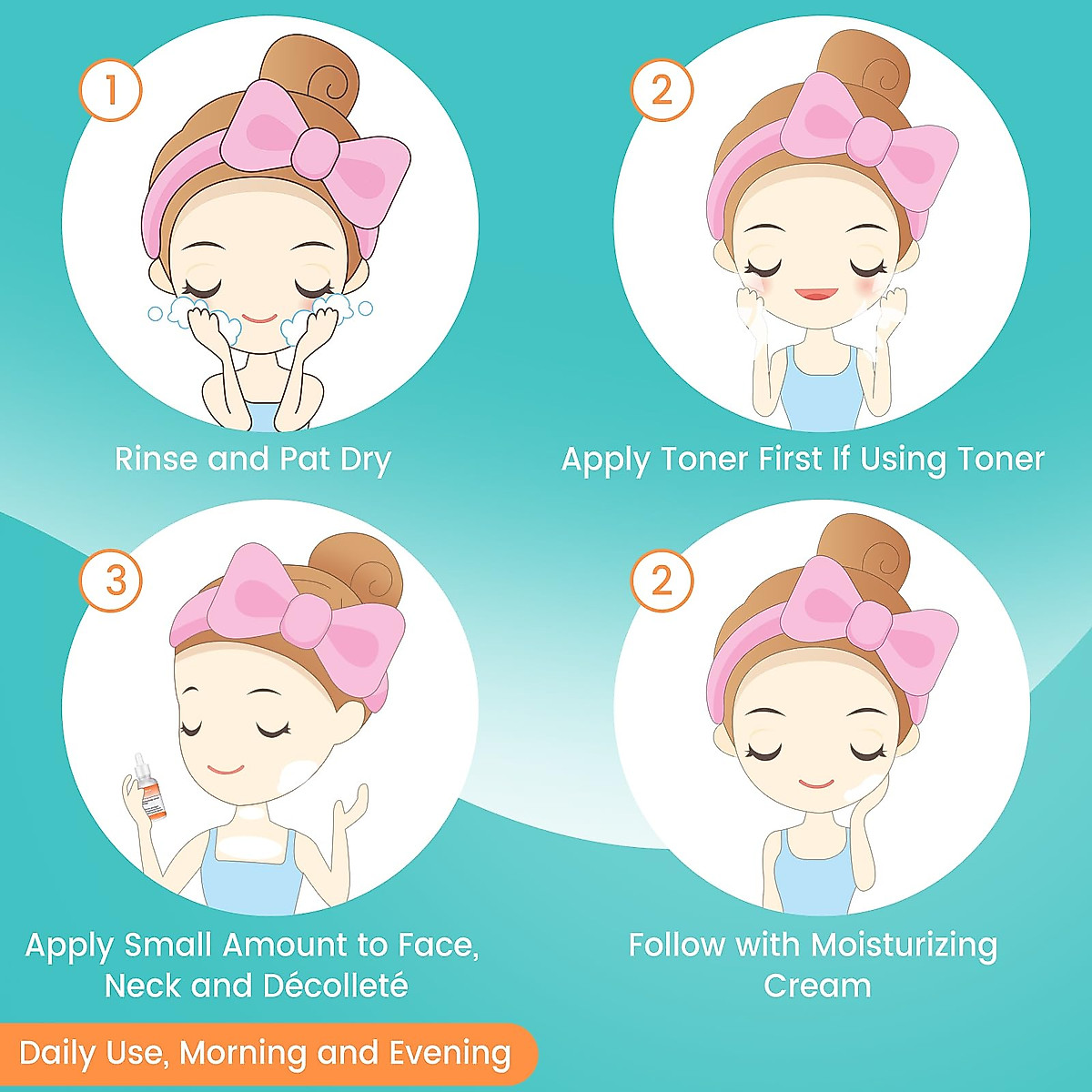 1

Rinse and Pat Dry

2

Apply Toner First If Using Toner

3

Apply Small Amount to Face, Neck and Décolleté

2

Follow with Moisturizing Cream

Daily Use, Morning and Evening