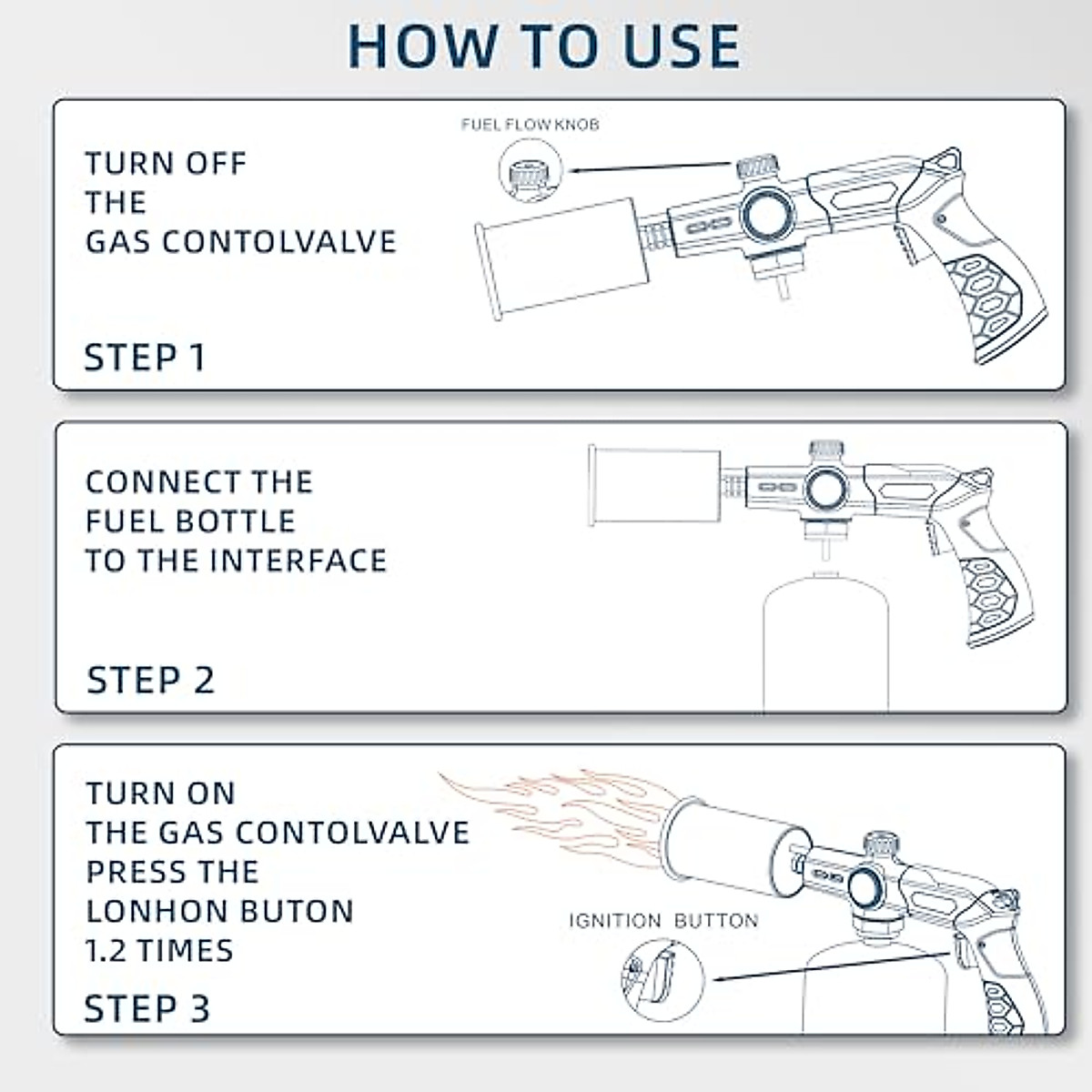 HOW TO USE

TURN OFF
THE
GAS CONTOLVALVE

FUEL FLOW KNOB

STEP 1

CONNECT THE
FUEL BOTTLE
TO THE INTERFACE

STEP 2

TURN ON
THE GAS CONTOLVALVE
PRESS THE
LONHON BUTON
1.2 TIMES

IGNITION BUTTON

STEP 3