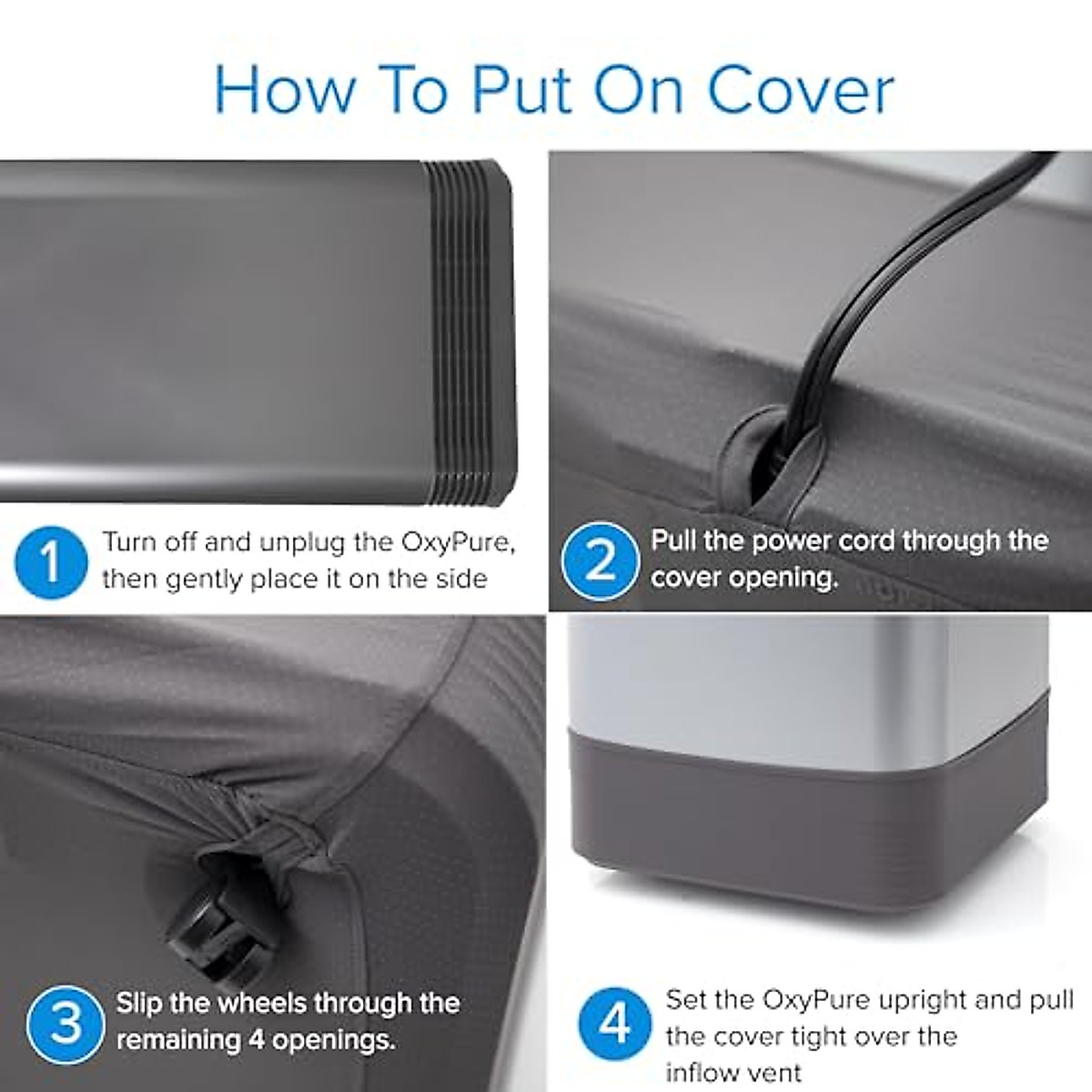 How To Put On Cover

1 Turn off and unplug the OxyPure, then gently place it on the side

2 Pull the power cord through the cover opening.

3 Slip the wheels through the remaining 4 openings.

4 Set the OxyPure upright and pull the cover tight over the inflow vent