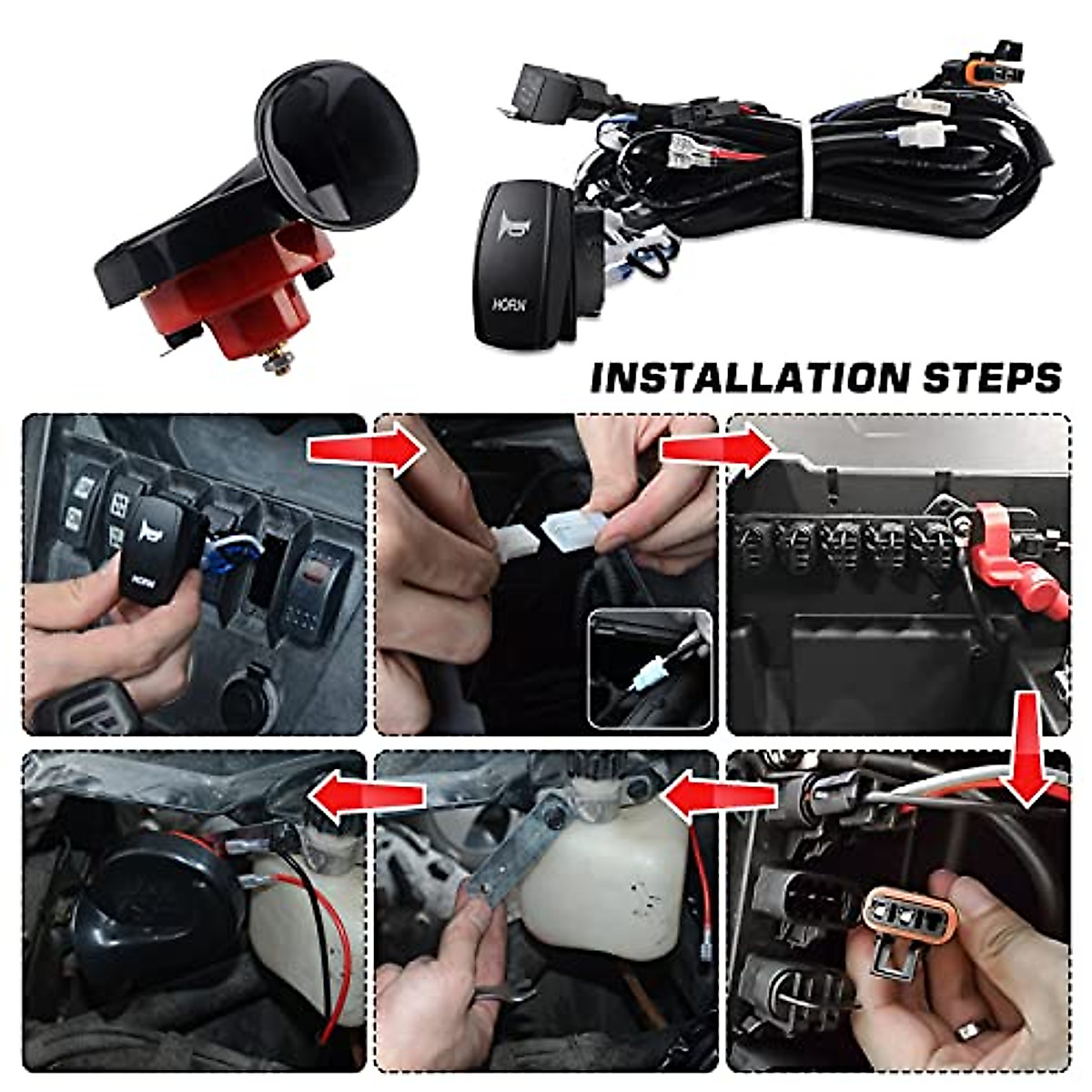 HORN

INSTALLATION STEPS

HORN