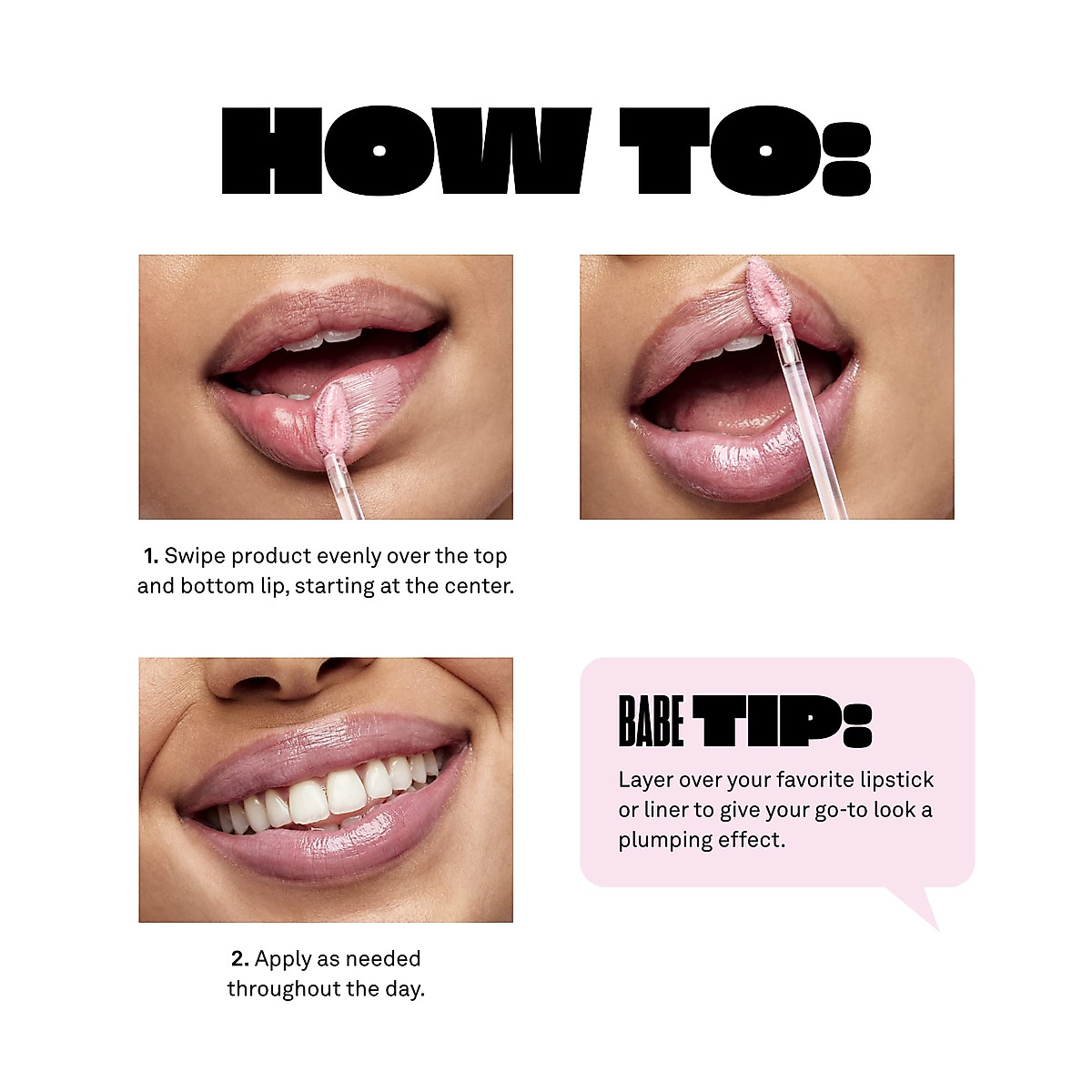 HOW TO:

1. Swipe product evenly over the top and bottom lip, starting at the center.

2. Apply as needed throughout the day.

BABE TIP:

Layer over your favorite lipstick or liner to give your go-to look a plumping effect.