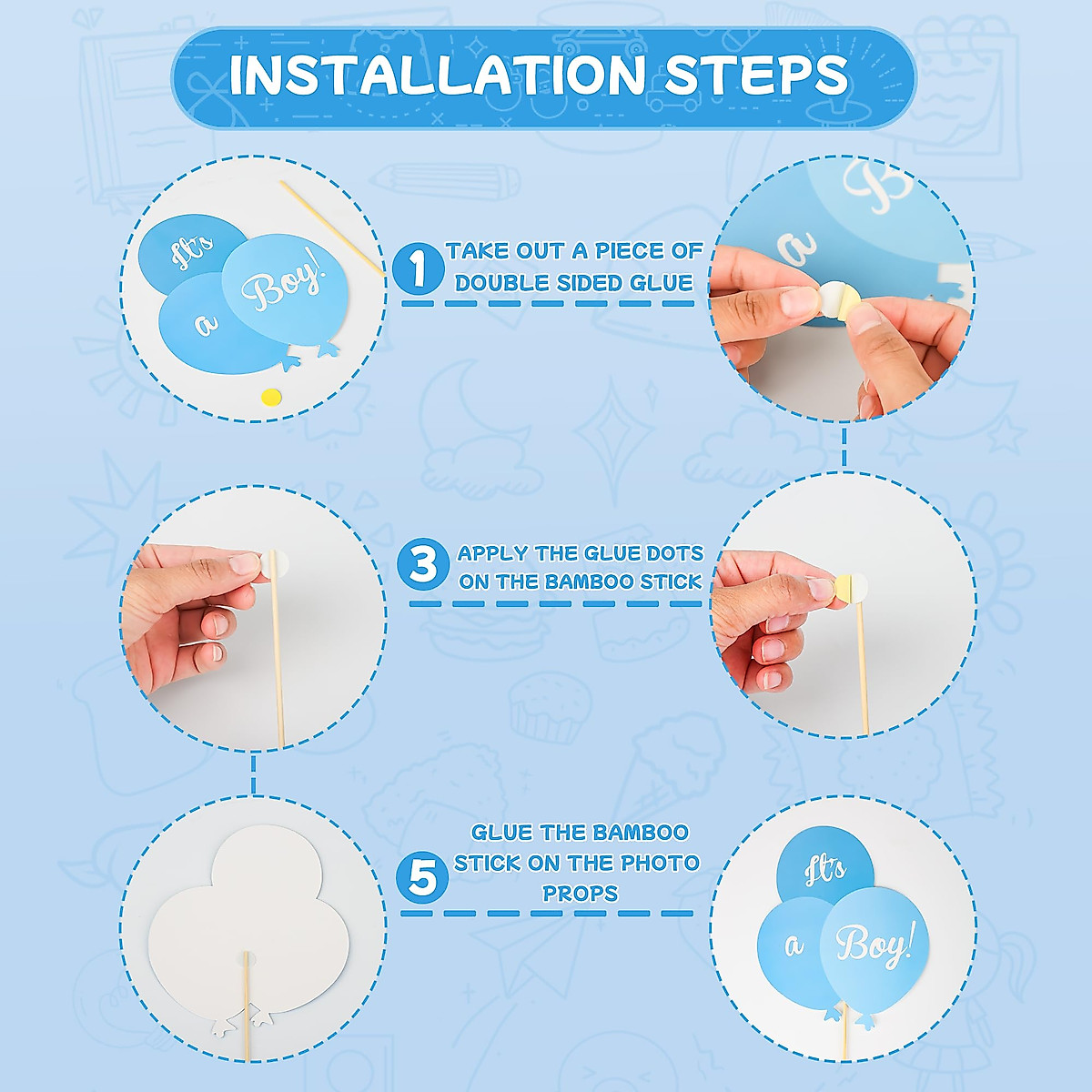 INSTALLATION STEPS

It's a Boy!

1 TAKE OUT A PIECE OF DOUBLE SIDED GLUE

a B

3 APPLY THE GLUE DOTS ON THE BAMBOO STICK

5 GLUE THE BAMBOO STICK ON THE PHOTO PROPS

It's a Boy!