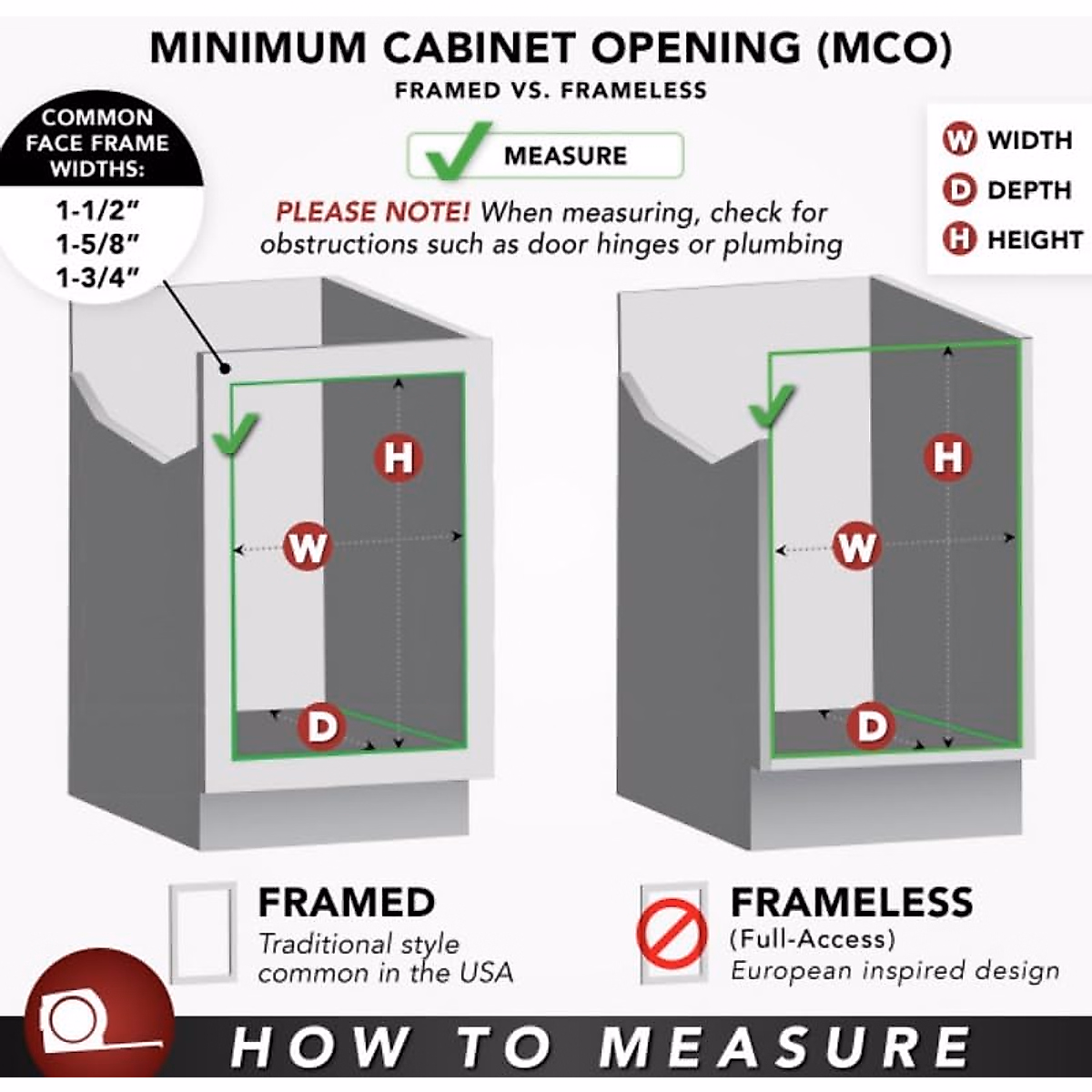 MINIMUM CABINET OPENING (MCO)
FRAMED VS. FRAMELESS

COMMON FACE FRAME WIDTHS:
1-1/2"
1-5/8"
1-3/4"

MEASURE

PLEASE NOTE! When measuring, check for obstructions such as door hinges or plumbing

W WIDTH
D DEPTH
H HEIGHT

H
W
D

H
W
D

FRAMED
Traditional style common in the USA

FRAMELESS
(Full-Access)
European inspired design

HOW TO MEASURE