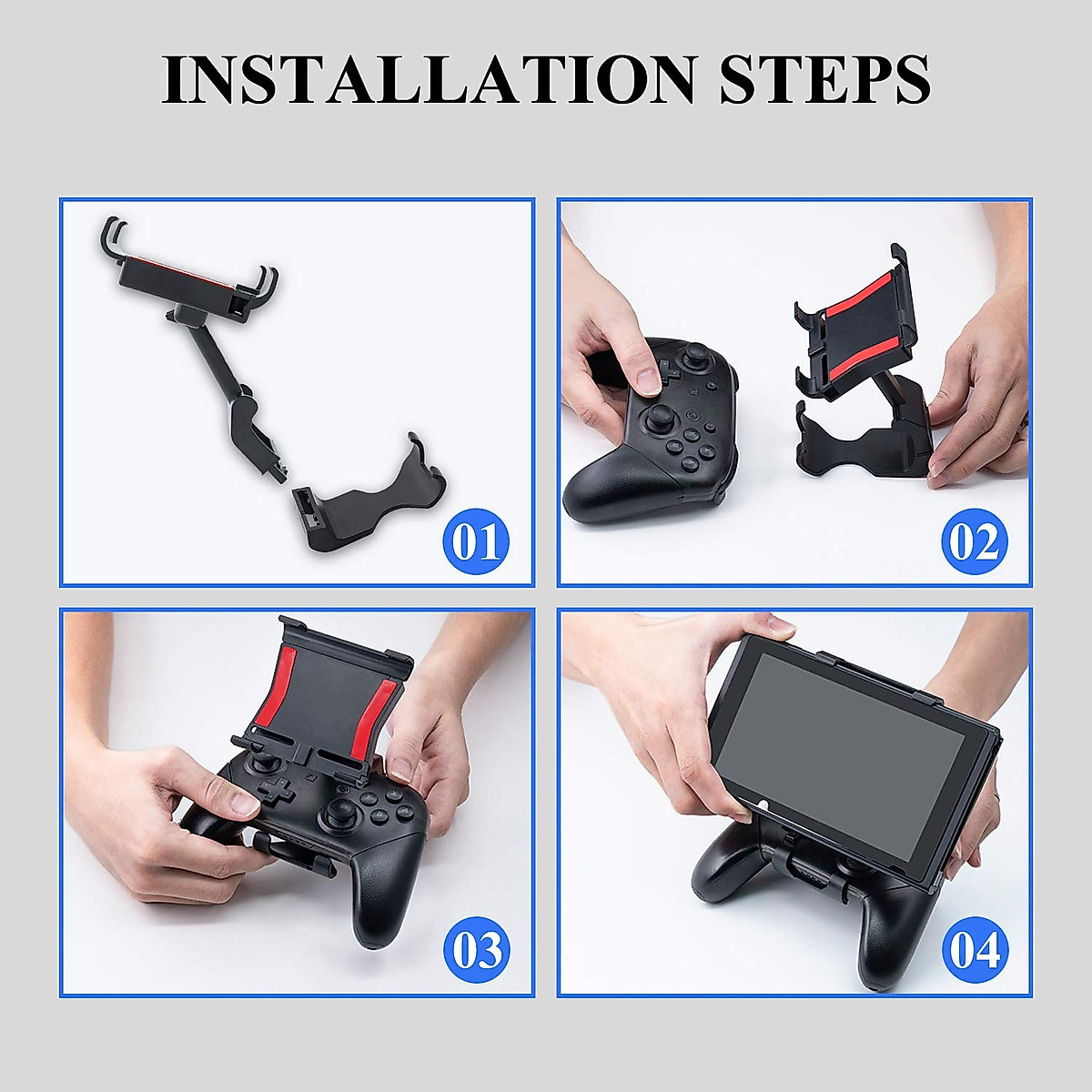 INSTALLATION STEPS

01

02

03

04