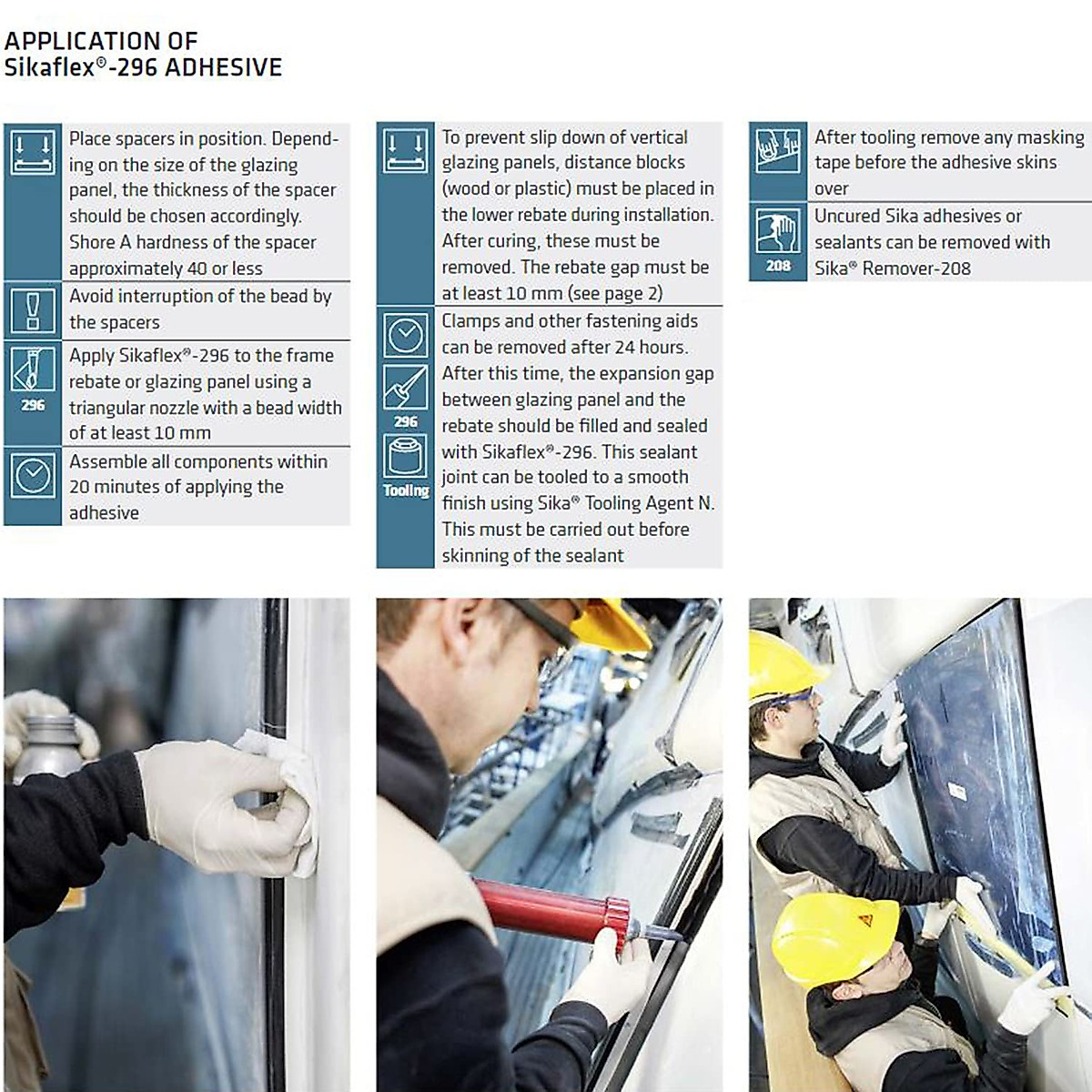 APPLICATION OF
Sikaflex®-296 ADHESIVE

Place spacers in position. Depending on the size of the glazing panel, the thickness of the spacer should be chosen accordingly. Shore A hardness of the spacer approximately 40 or less

Avoid interruption of the bead by the spacers

296

Apply Sikaflex®-296 to the frame rebate or glazing panel using a triangular nozzle with a bead width of at least 10 mm

Assemble all components within 20 minutes of applying the adhesive

To prevent slip down of vertical glazing panels, distance blocks (wood or plastic) must be placed in the lower rebate during installation. After curing, these must be removed. The rebate gap must be at least 10 mm (see page 2)

296

Tooling

Clamps and other fastening aids can be removed after 24 hours. After this time, the expansion gap between glazing panel and the rebate should be filled and sealed with Sikaflex®-296. This sealant joint can be tooled to a smooth finish using Sika® Tooling Agent N. This must be carried out before skinning of the sealant

After tooling remove any masking tape before the adhesive skins over

208

Uncured Sika adhesives or sealants can be removed with Sika® Remover-208