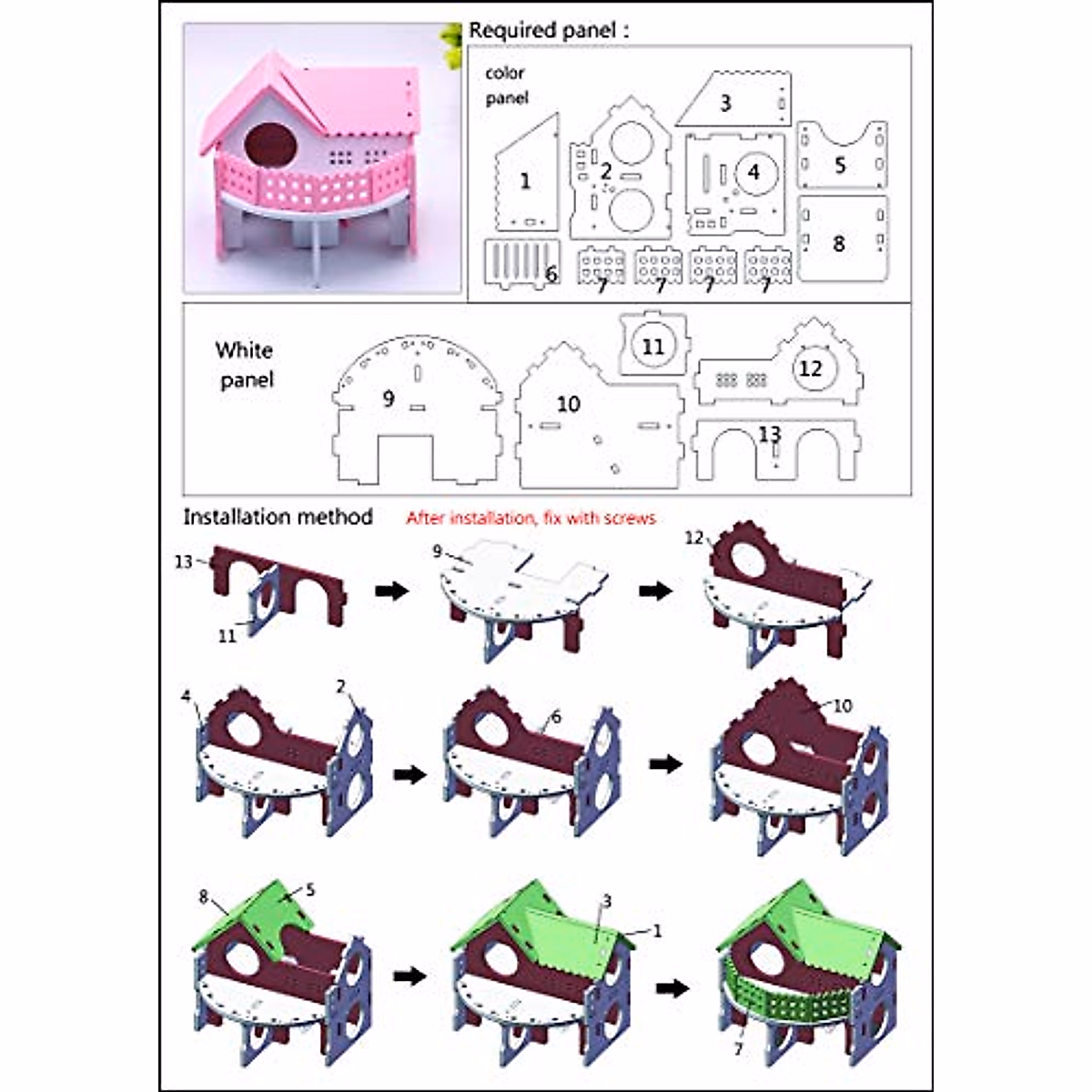 Required panel :

color panel

1 2 3 4 5 6 7 7 7 7 8

White panel

9 10 11 12 13

Installation method

After installation, fix with screws

13 11 9 12

4 2 6 10

8 5 3 1 7