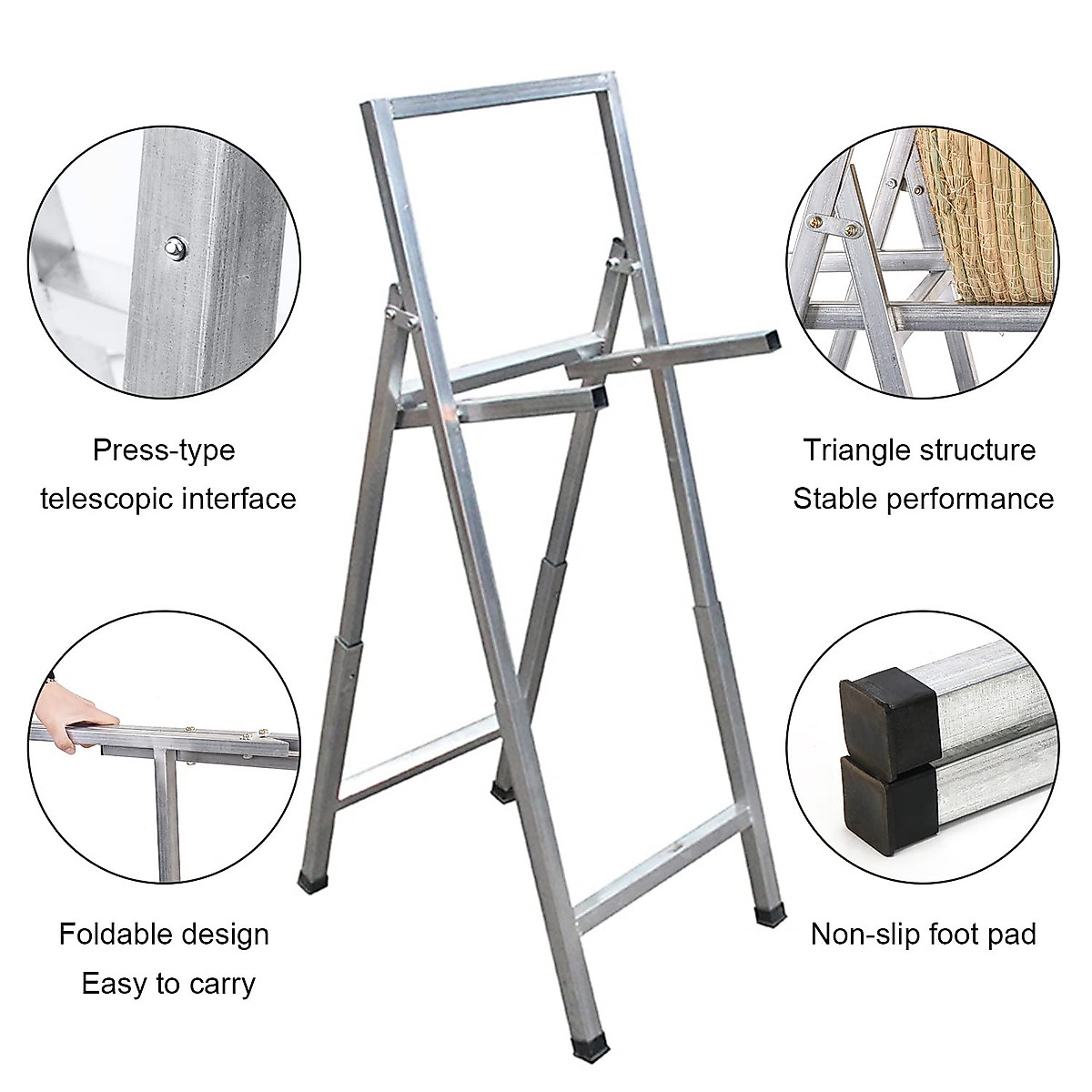 Press-type
telescopic interface

Triangle structure
Stable performance

Foldable design
Easy to carry

Non-slip foot pad