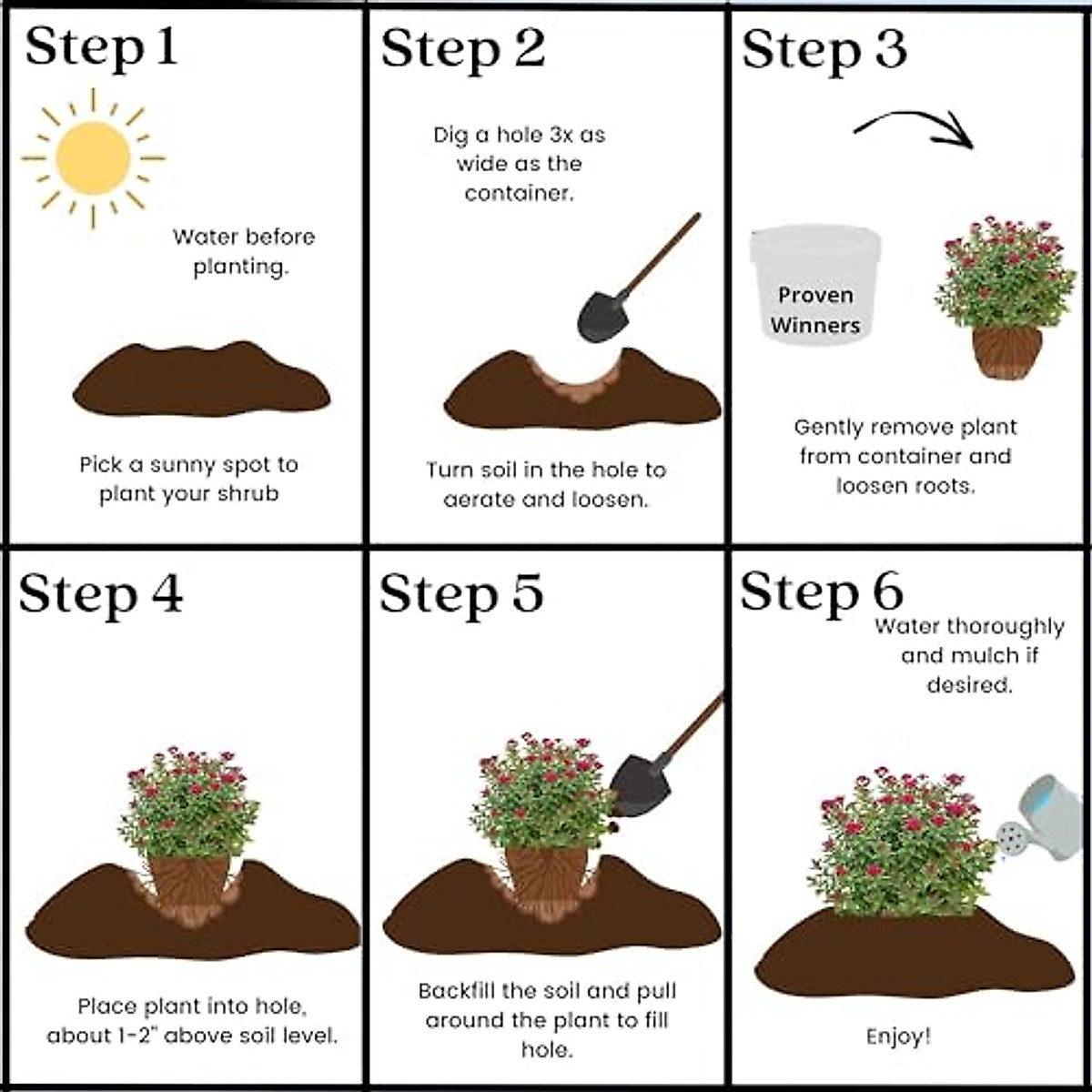 Step 1

Water before planting.

Pick a sunny spot to plant your shrub

Step 2

Dig a hole 3x as wide as the container.

Turn soil in the hole to aerate and loosen.

Step 3

Proven Winners

Gently remove plant from container and loosen roots.

Step 4

Place plant into hole, about 1-2" above soil level.

Step 5

Backfill the soil and pull around the plant to fill hole.

Step 6

Water thoroughly and mulch if desired.

Enjoy!