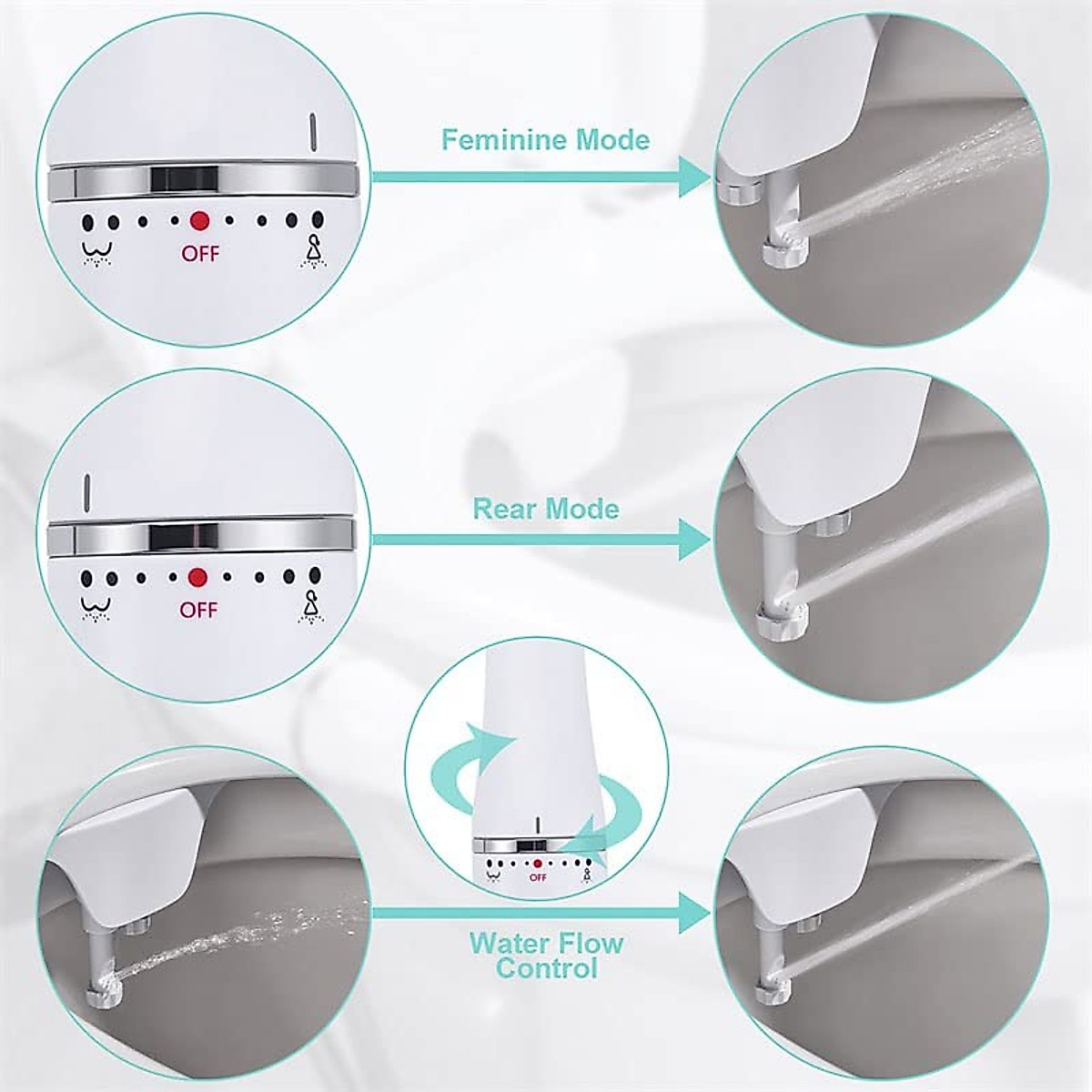 OFF

Feminine Mode

OFF

Rear Mode

OFF

Water Flow Control