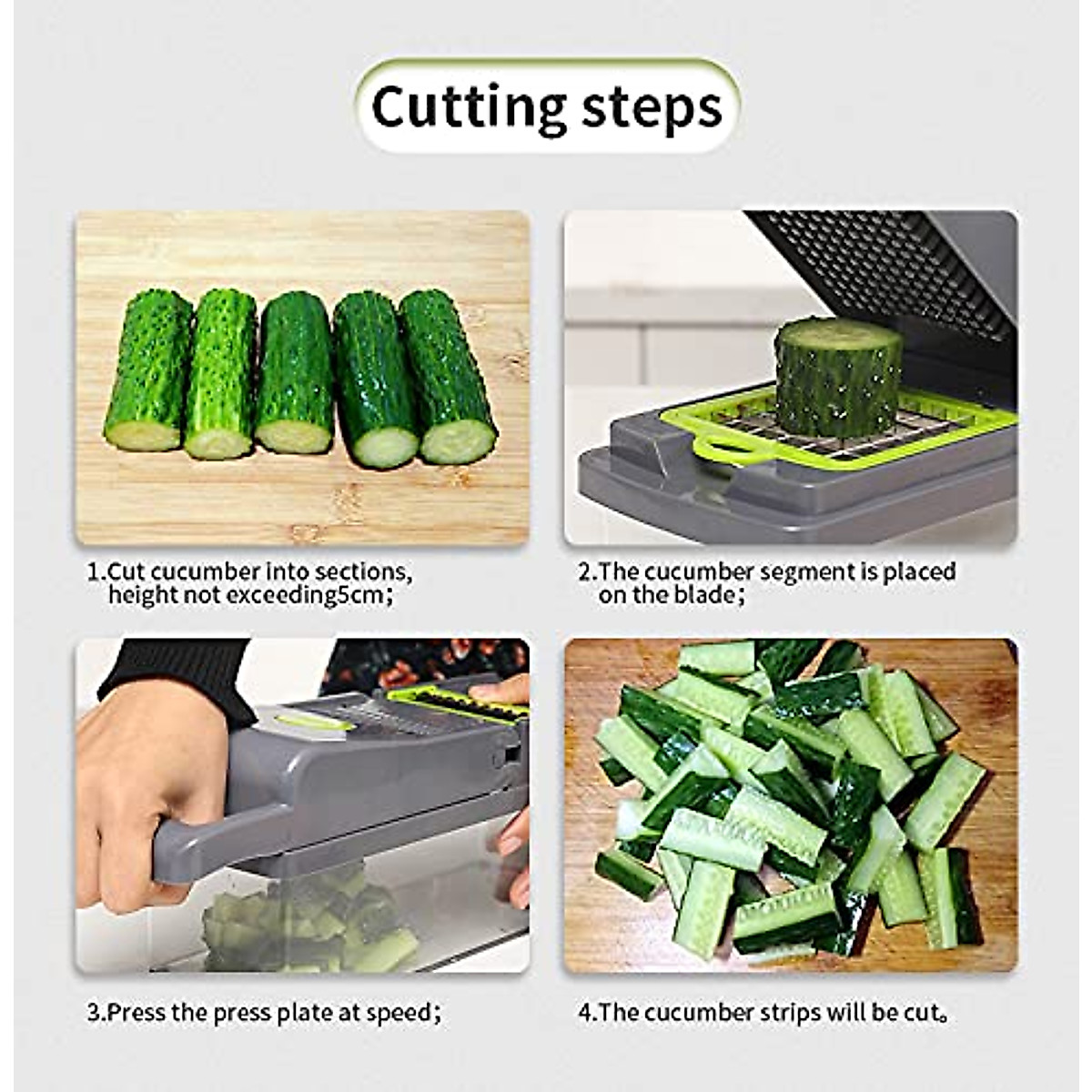 Cutting steps

1.Cut cucumber into sections, height not exceeding5cm;

2.The cucumber segment is placed on the blade;

3.Press the press plate at speed;

4.The cucumber strips will be cut。