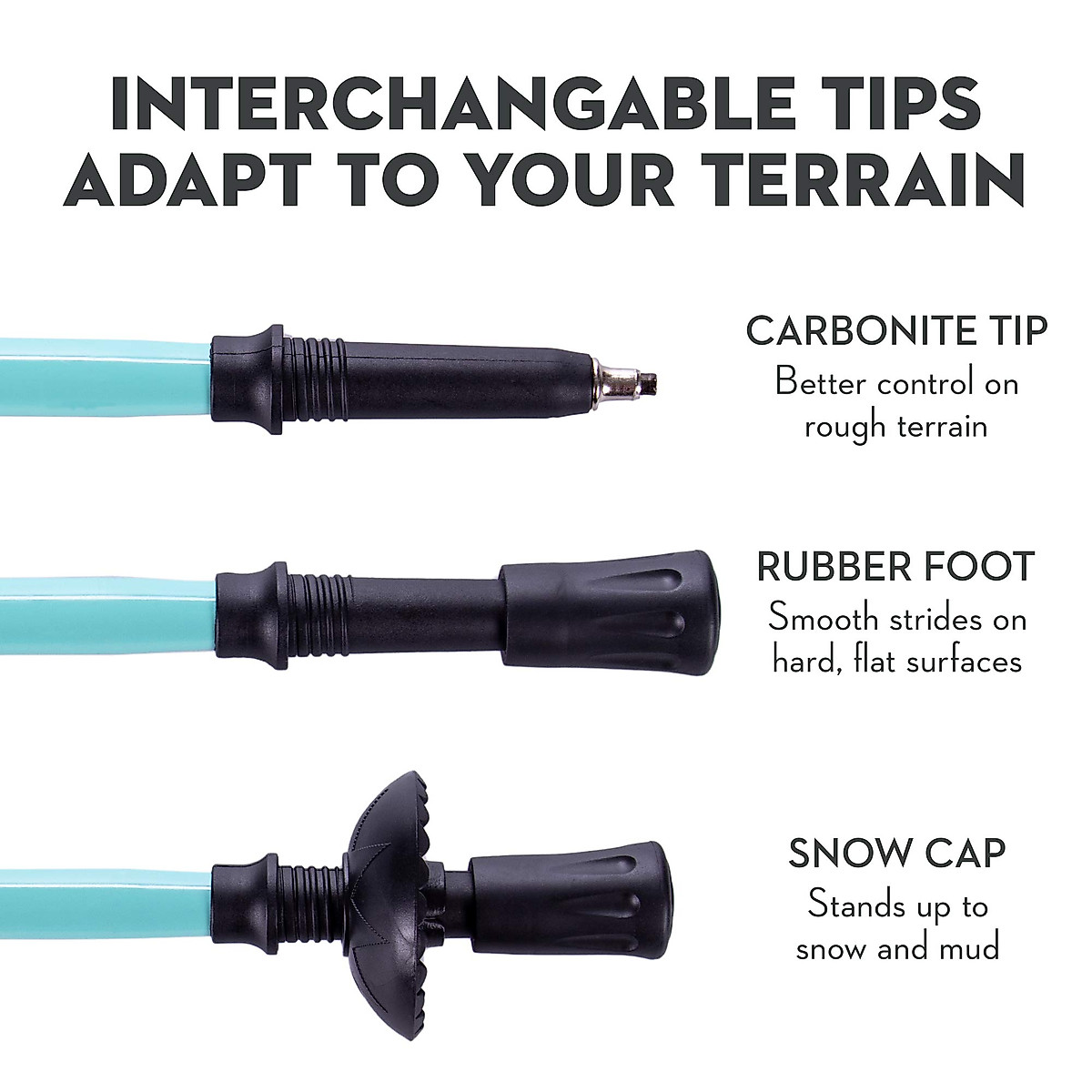 INTERCHANGABLE TIPS ADAPT TO YOUR TERRAIN

CARBONITE TIP
Better control on rough terrain

RUBBER FOOT
Smooth strides on hard, flat surfaces

SNOW CAP
Stands up to snow and mud