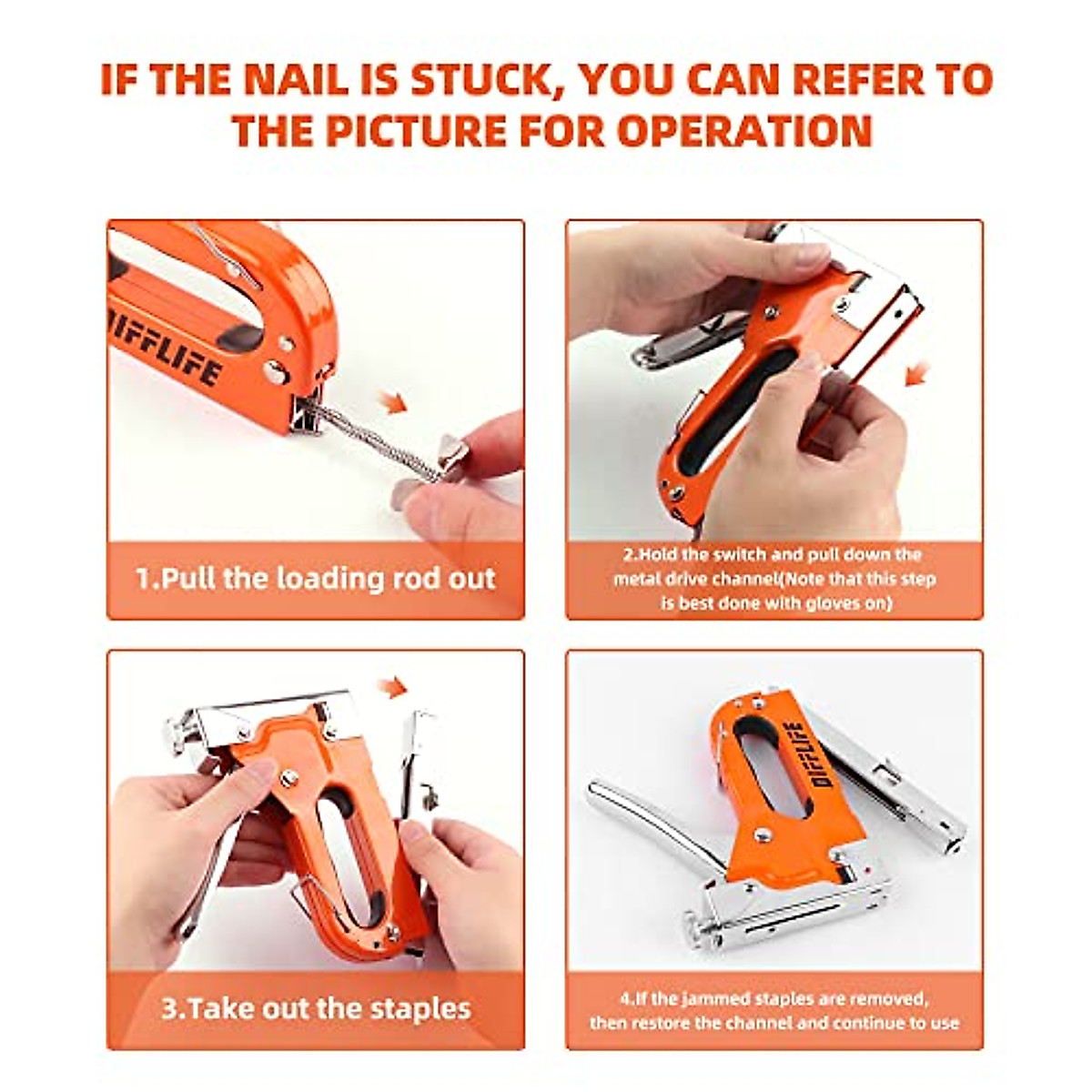 IF THE NAIL IS STUCK, YOU CAN REFER TO THE PICTURE FOR OPERATION

DIFFLIFE

1.Pull the loading rod out

2.Hold the switch and pull down the metal drive channel(Note that this step is best done with gloves on)

3.Take out the staples

DIFFLIFE

4.If the jammed staples are removed, then restore the channel and continue to use