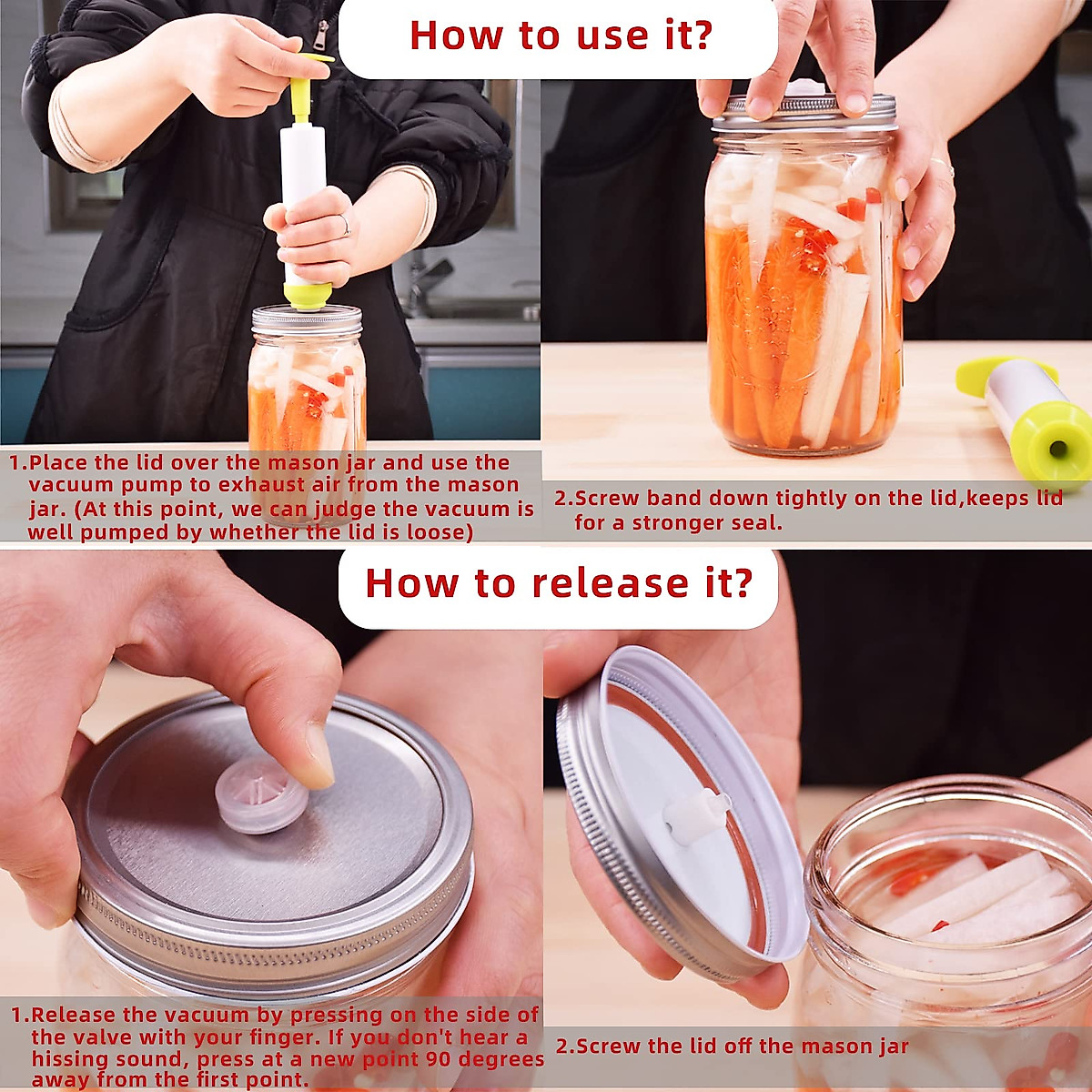 How to use it?

1.Place the lid over the mason jar and use the vacuum pump to exhaust air from the mason jar. (At this point, we can judge the vacuum is well pumped by whether the lid is loose)

2.Screw band down tightly on the lid,keeps lid for a stronger seal.

How to release it?

1.Release the vacuum by pressing on the side of the valve with your finger. If you don't hear a hissing sound, press at a new point 90 degrees away from the first point.

2.Screw the lid off the mason jar