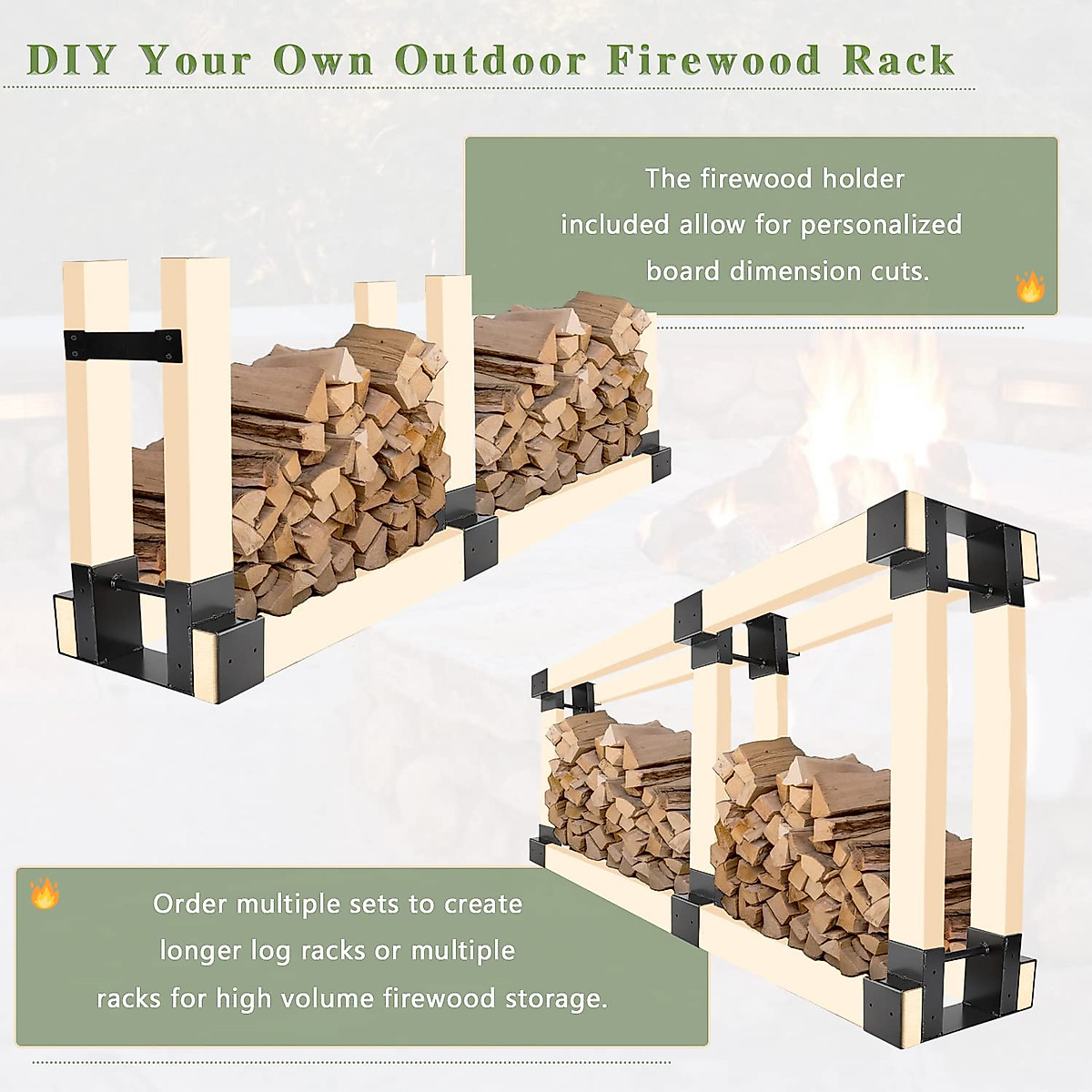 DIY Your Own Outdoor Firewood Rack

The firewood holder included allow for personalized board dimension cuts.

Order multiple sets to create longer log racks or multiple racks for high volume firewood storage.