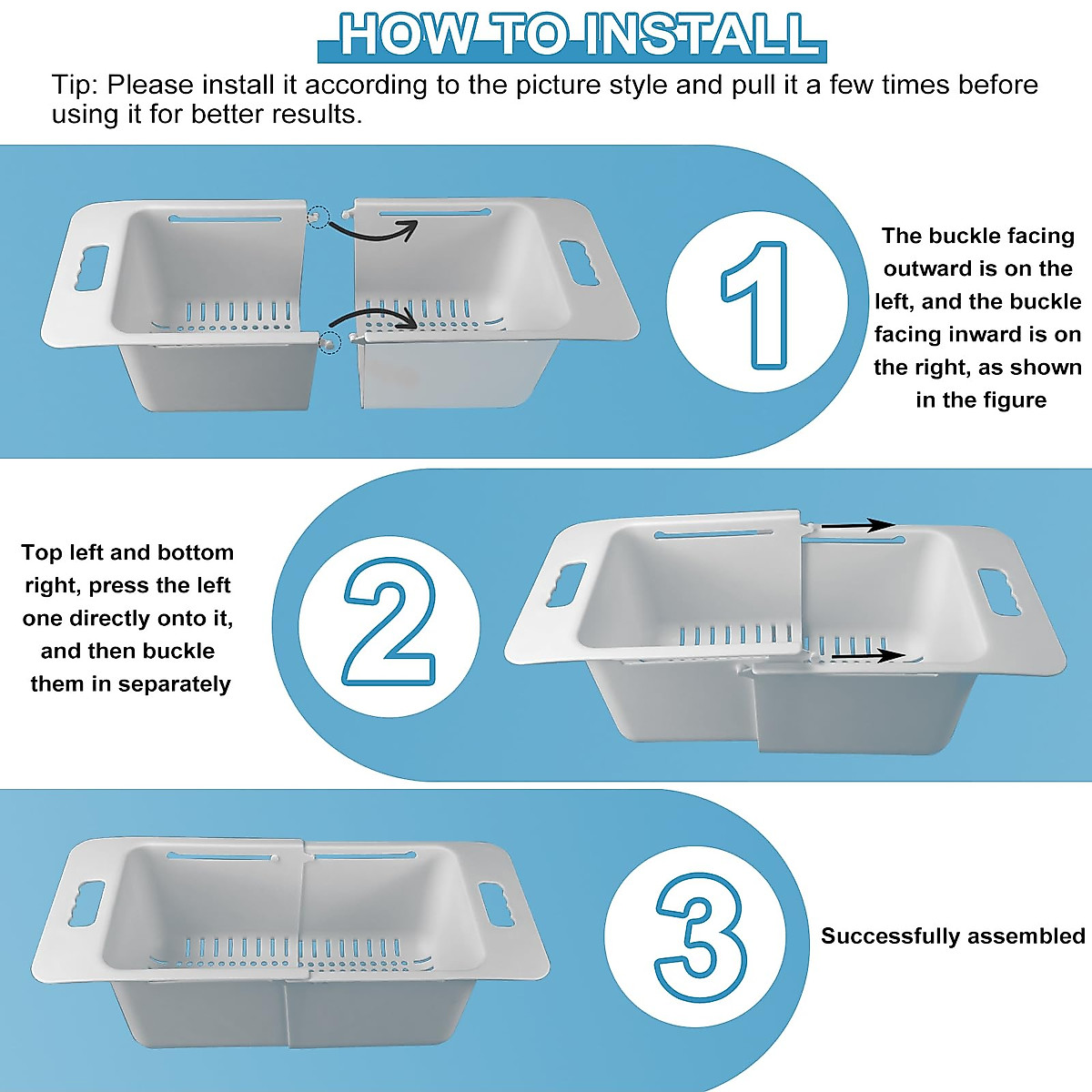 HOW TO INSTALL

Tip: Please install it according to the picture style and pull it a few times before using it for better results.

1

The buckle facing outward is on the left, and the buckle facing inward is on the right, as shown in the figure

Top left and bottom right, press the left one directly onto it, and then buckle them in separately

2

3

Successfully assembled